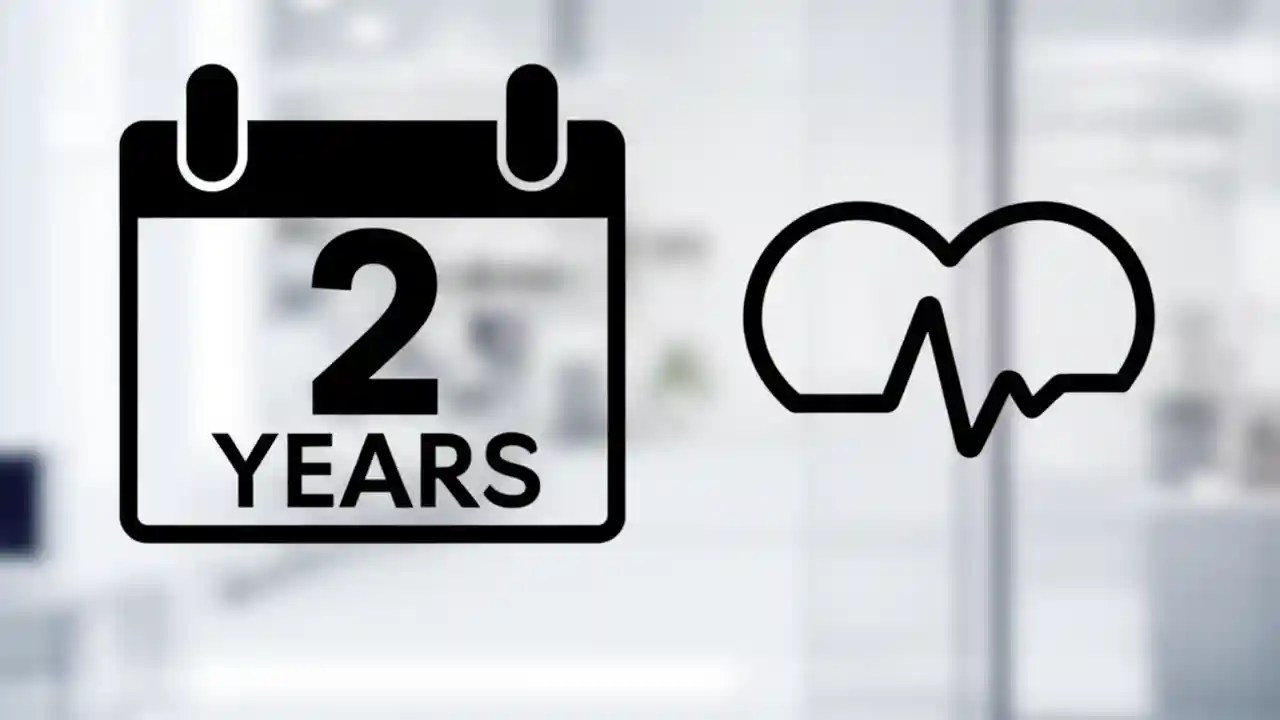 2
YEARS