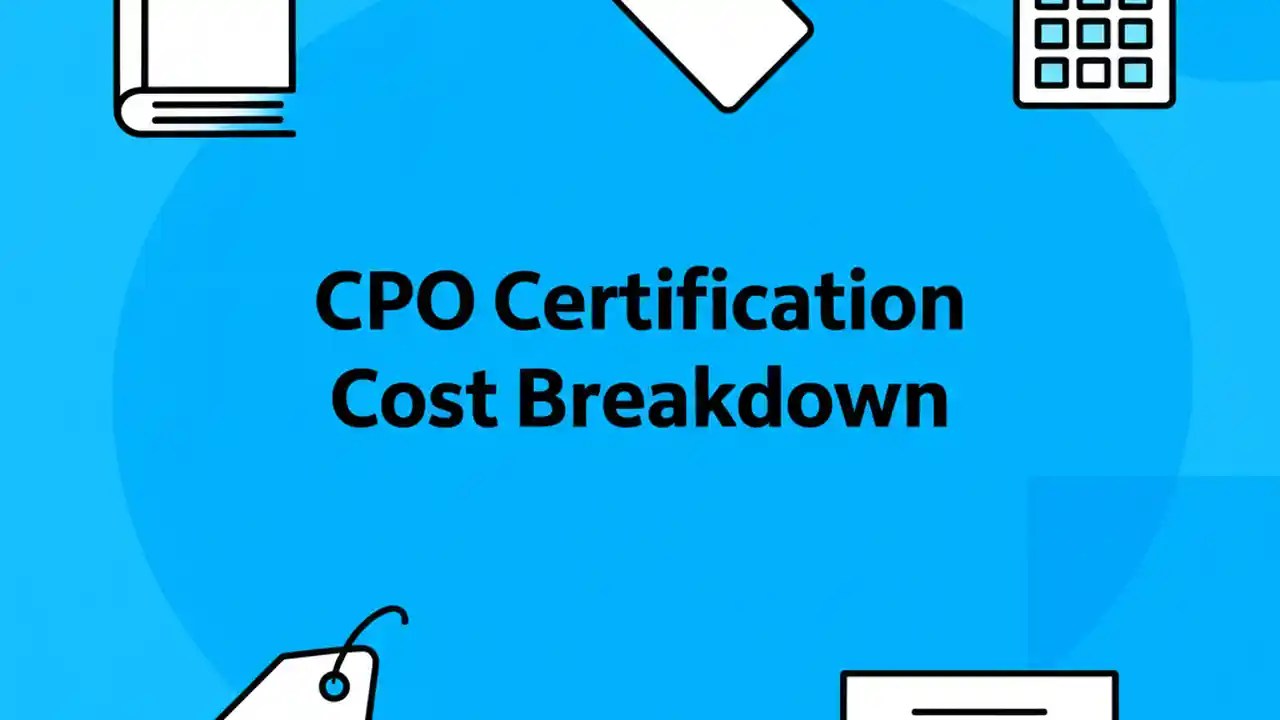 CPO Certification Cost Breakdown