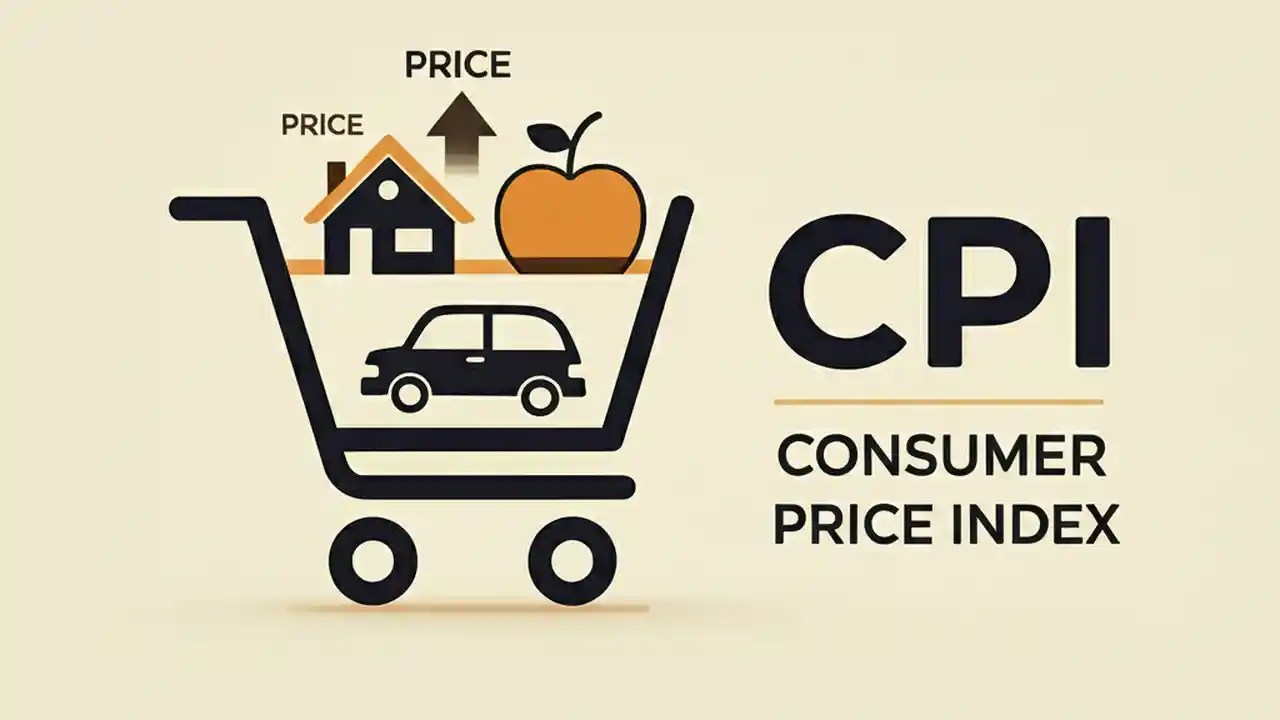 PRICE

PRICE

CPI

CONSUMER PRICE INDEX