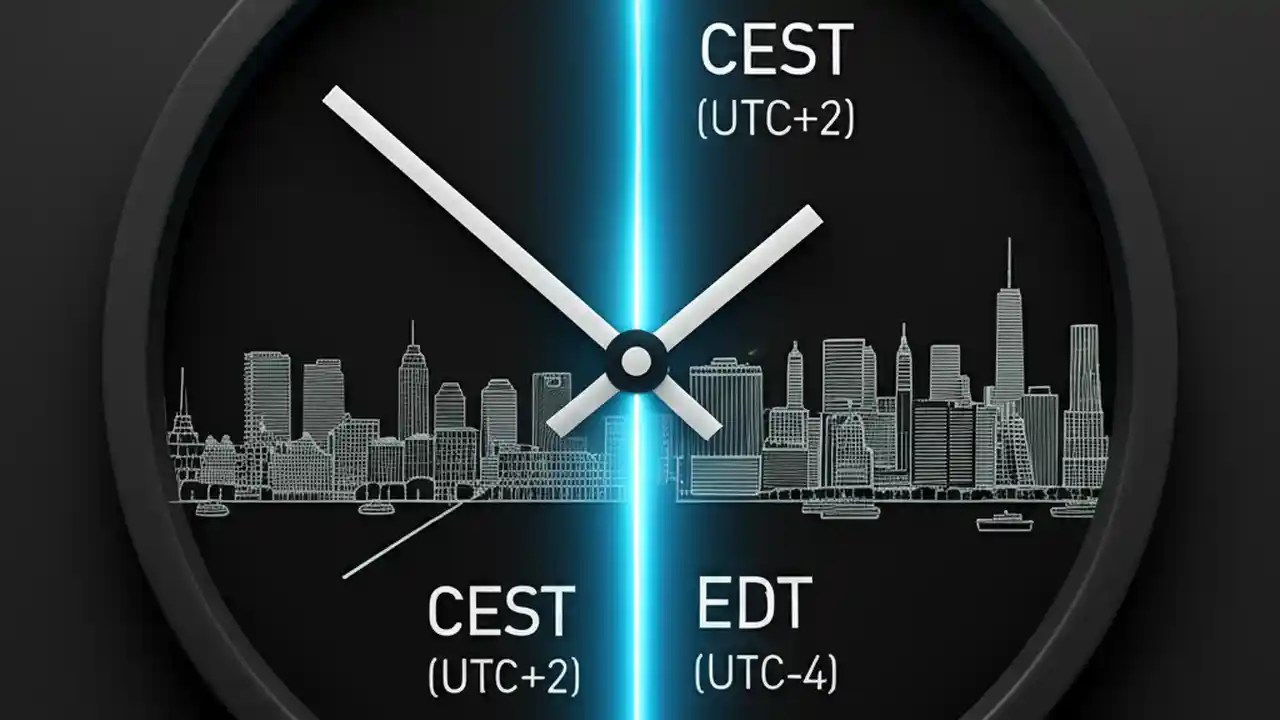 CEST
(UTC+2)

CEST
(UTC+2)

EDT
(UTC-4)