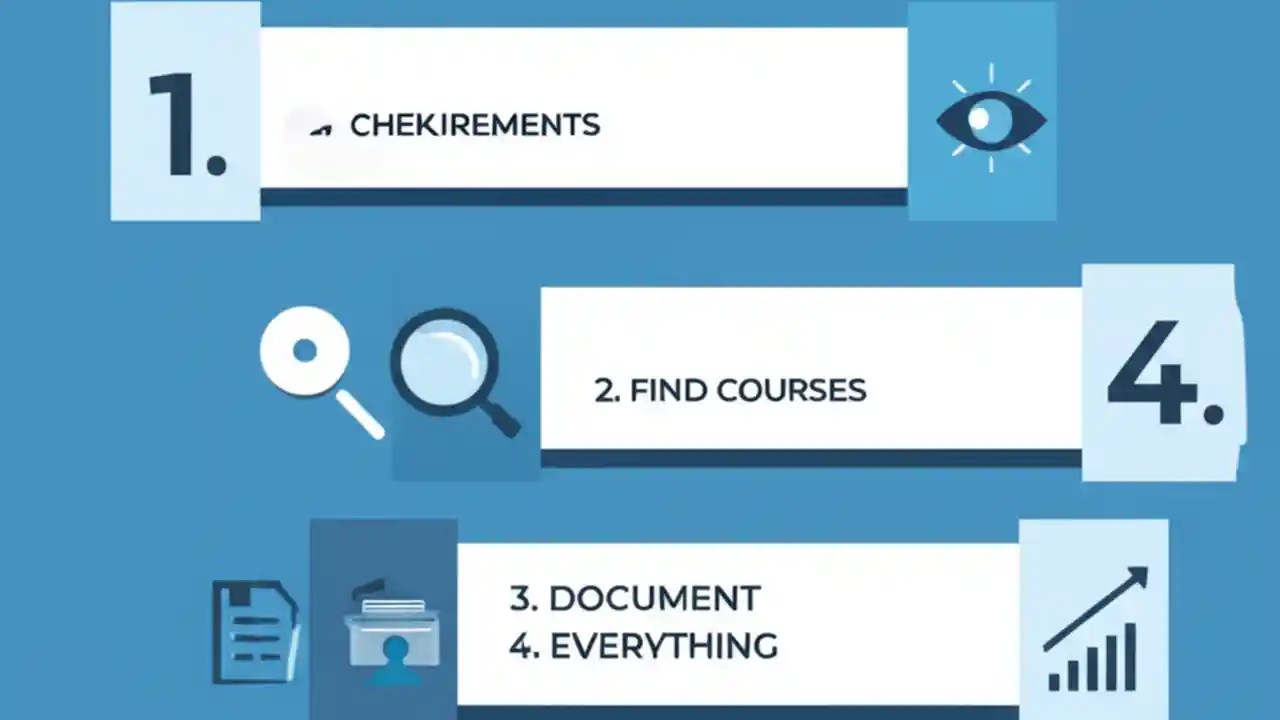 1.

CHEKIREMENTS

2. FIND COURSES

4.

3. DOCUMENT
4. EVERYTHING