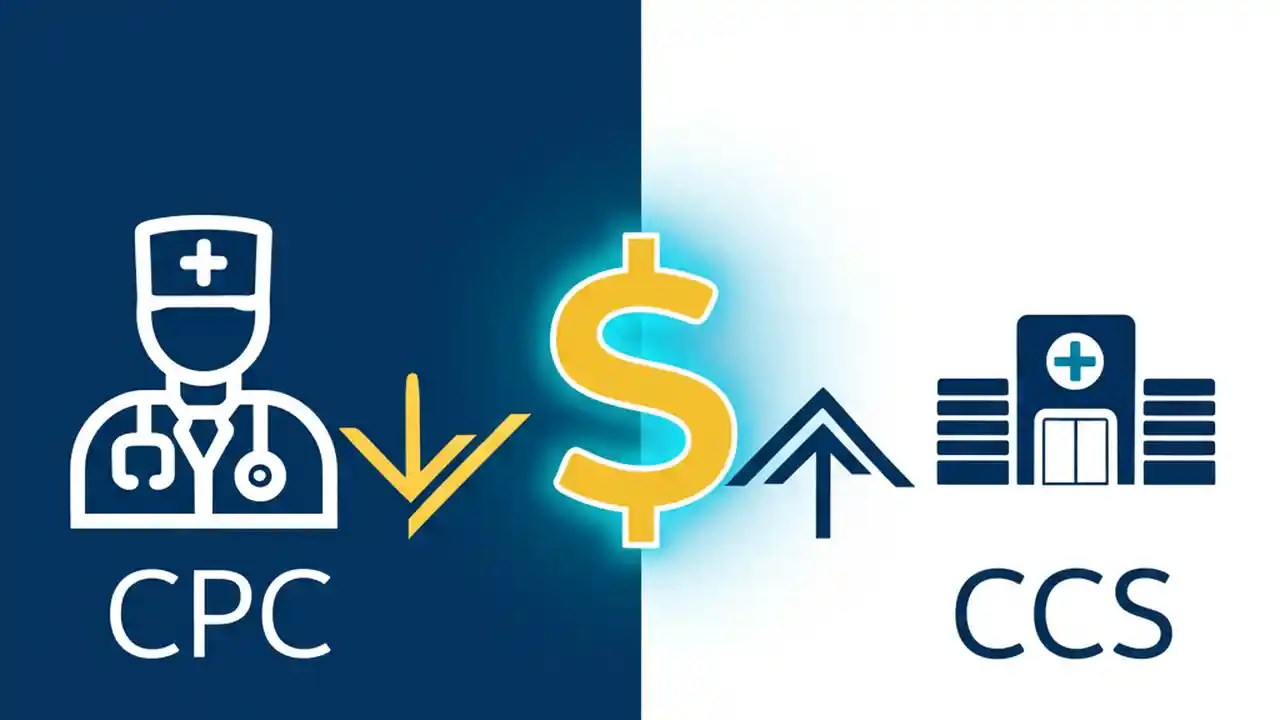 CPC

$

CCS