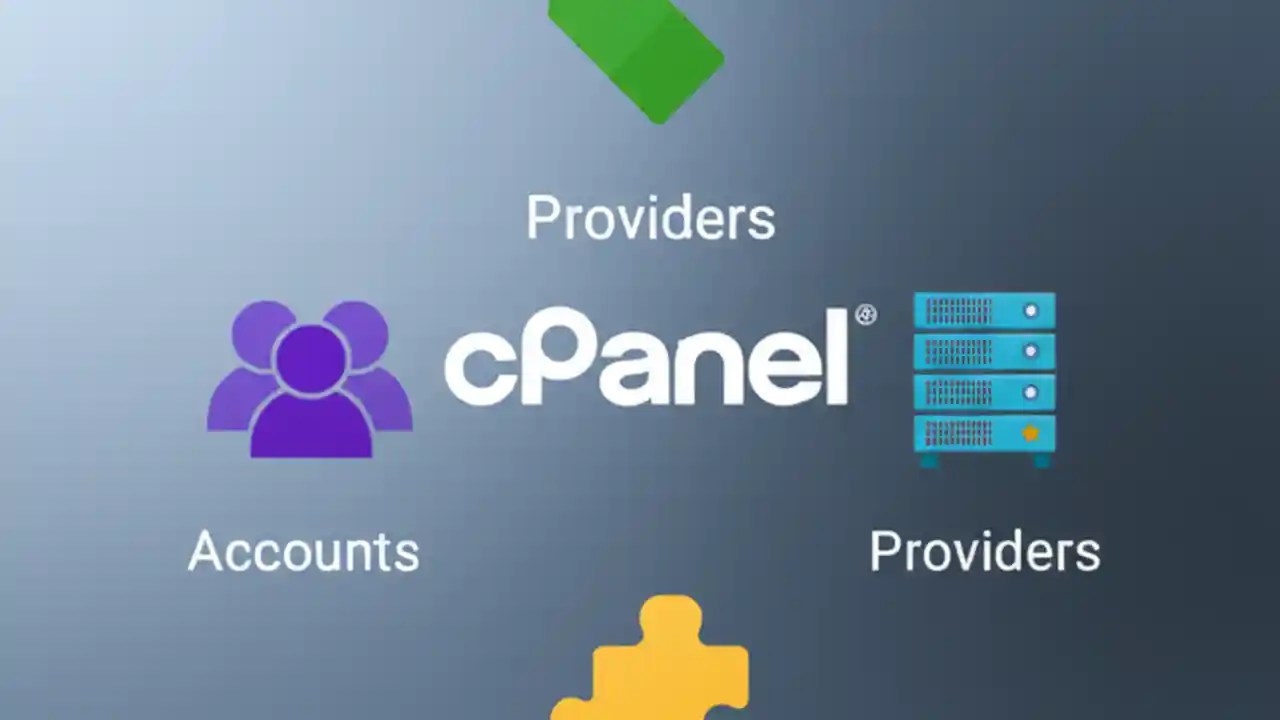 Providers

cPanel®

Accounts

Providers