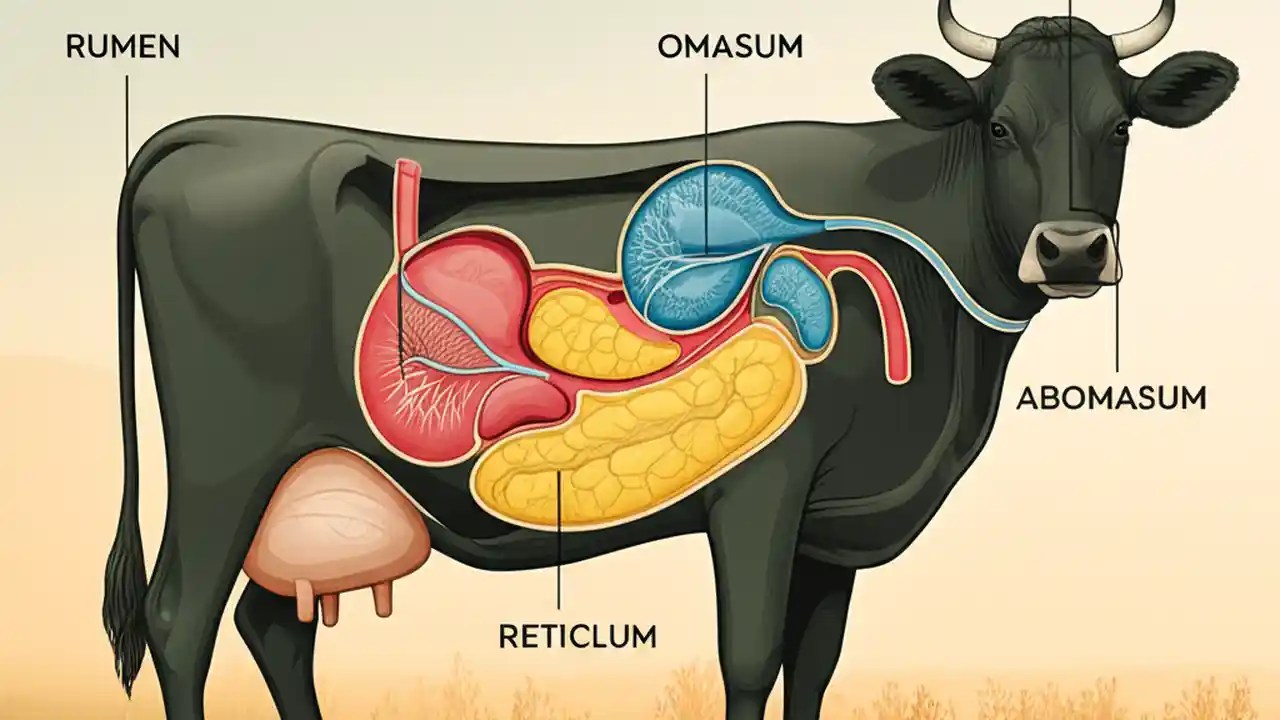 RUMEN

OMASUM

ABOMASUM

RETICLUM