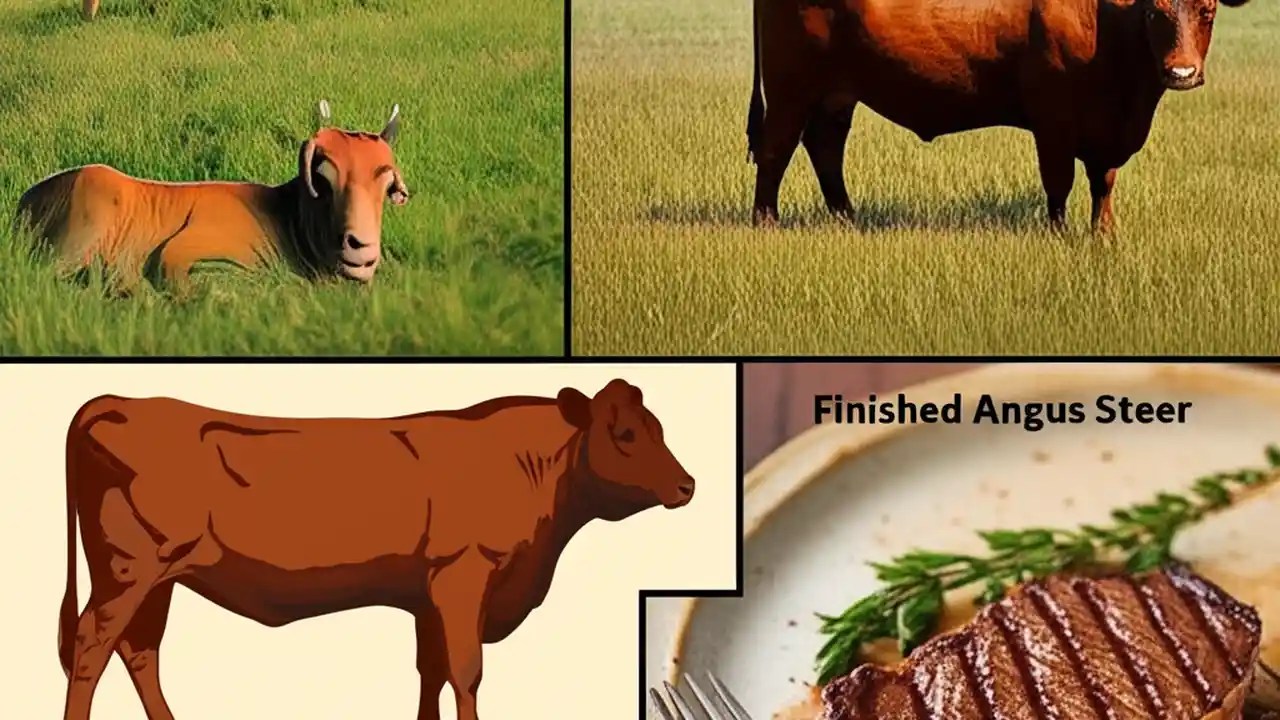 Finished Angus Steer