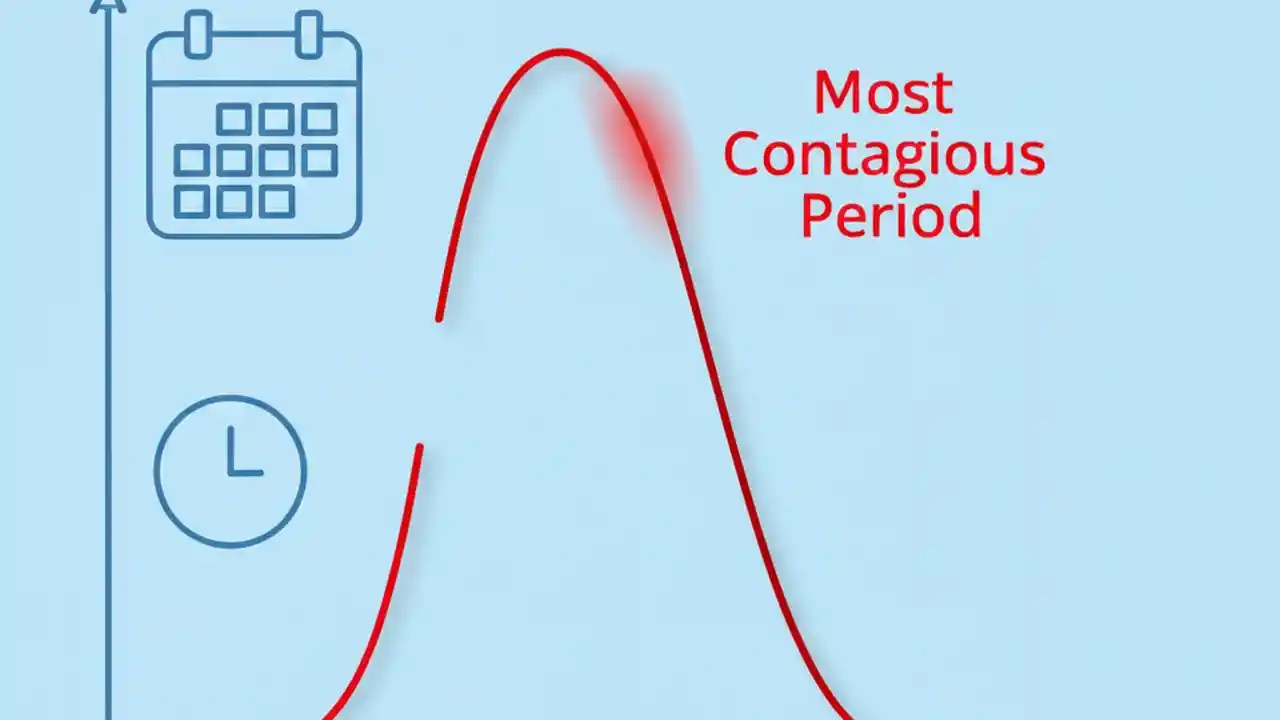 Most Contagious Period