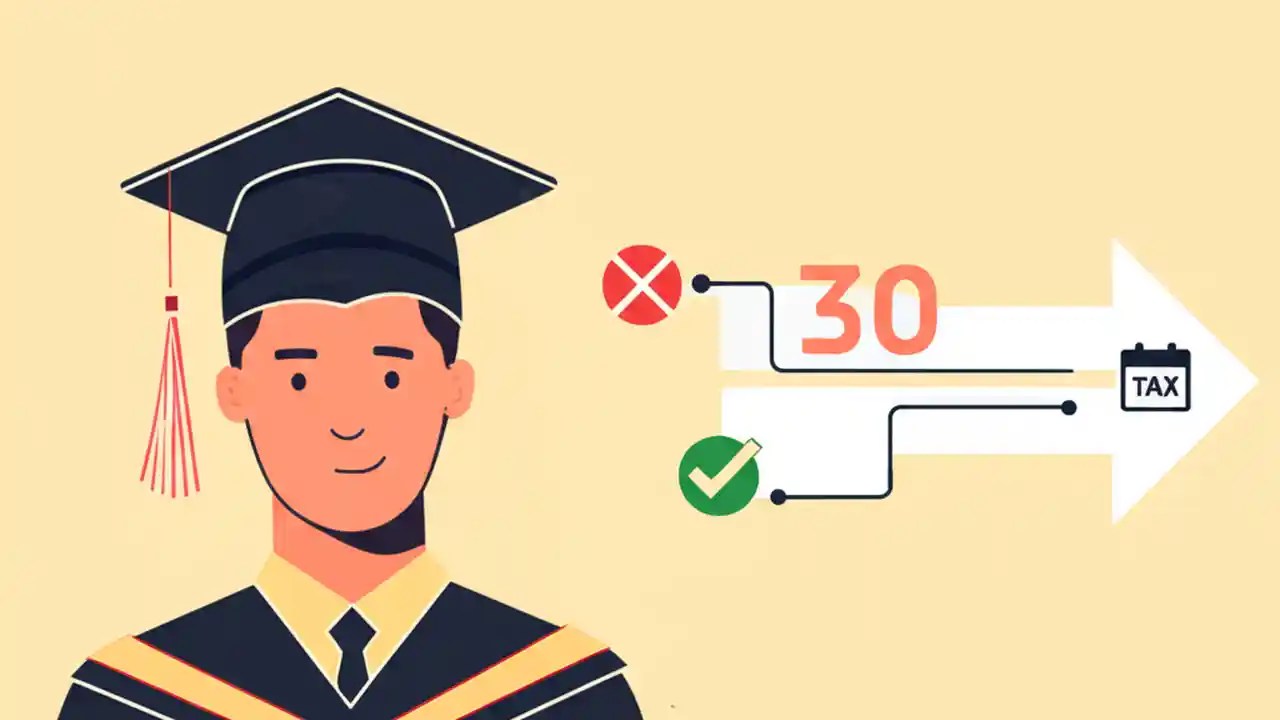 30

TAX