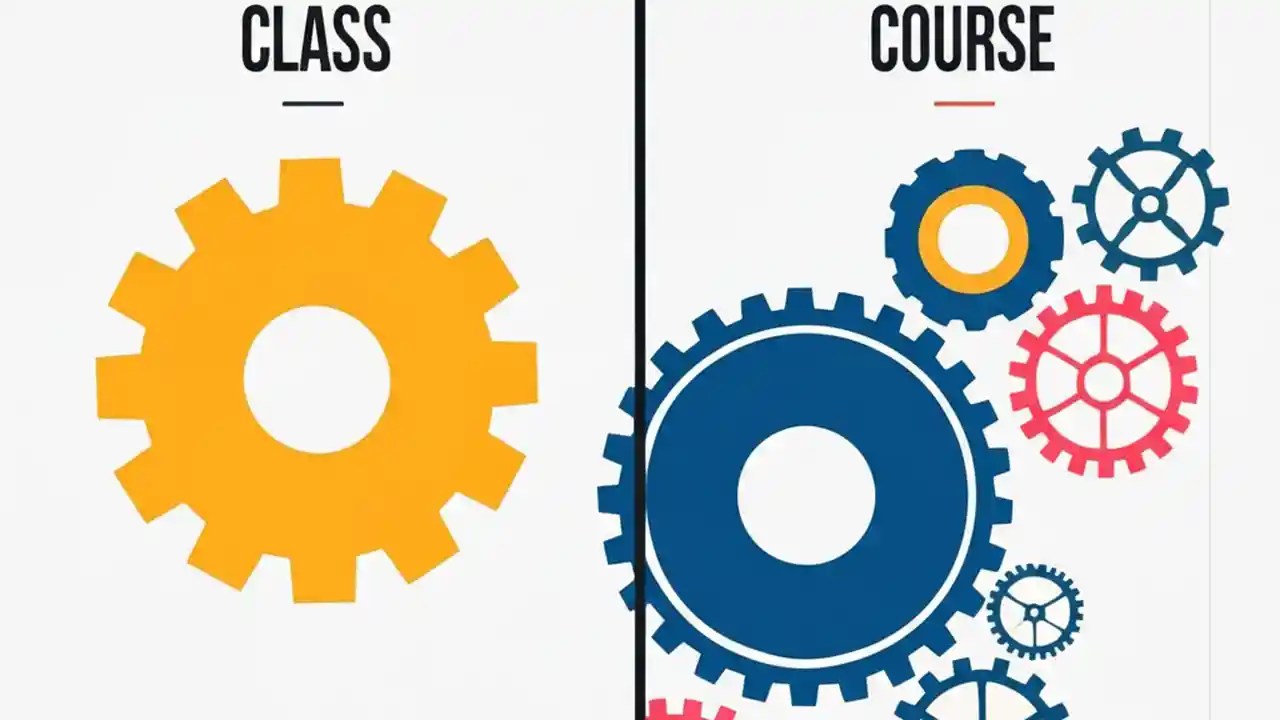 CLASS

COURSE