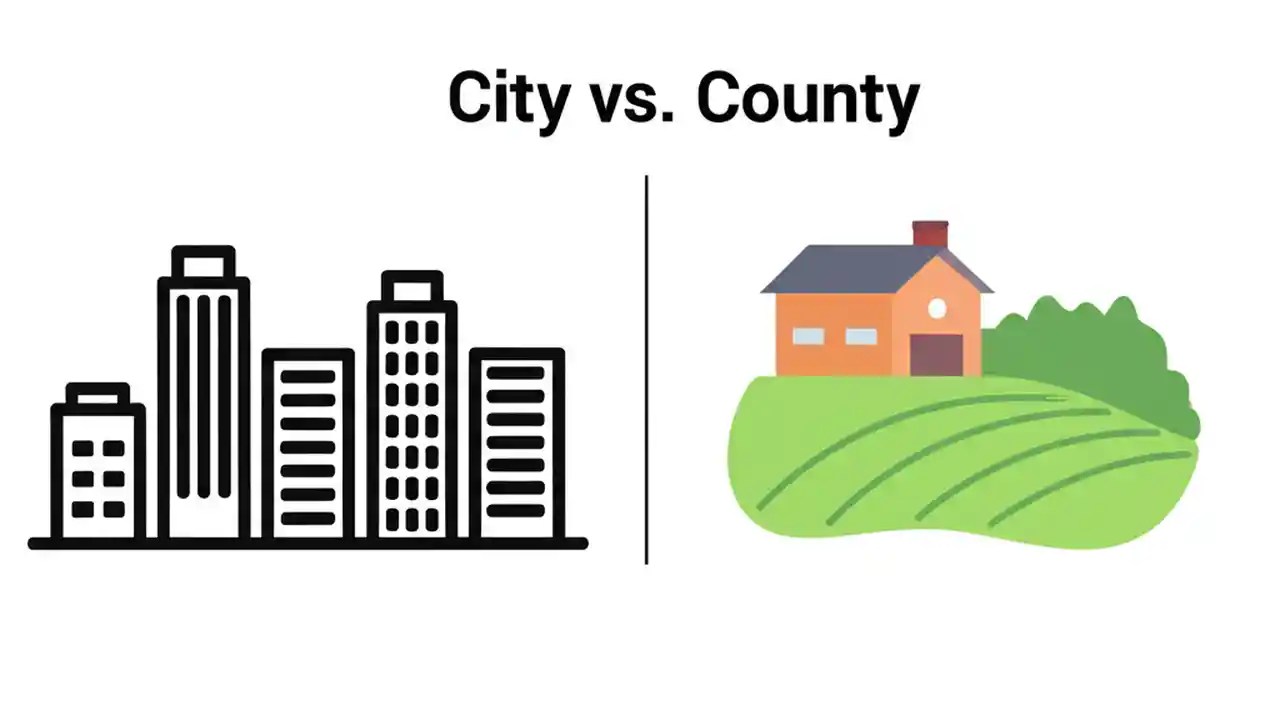 City vs. County