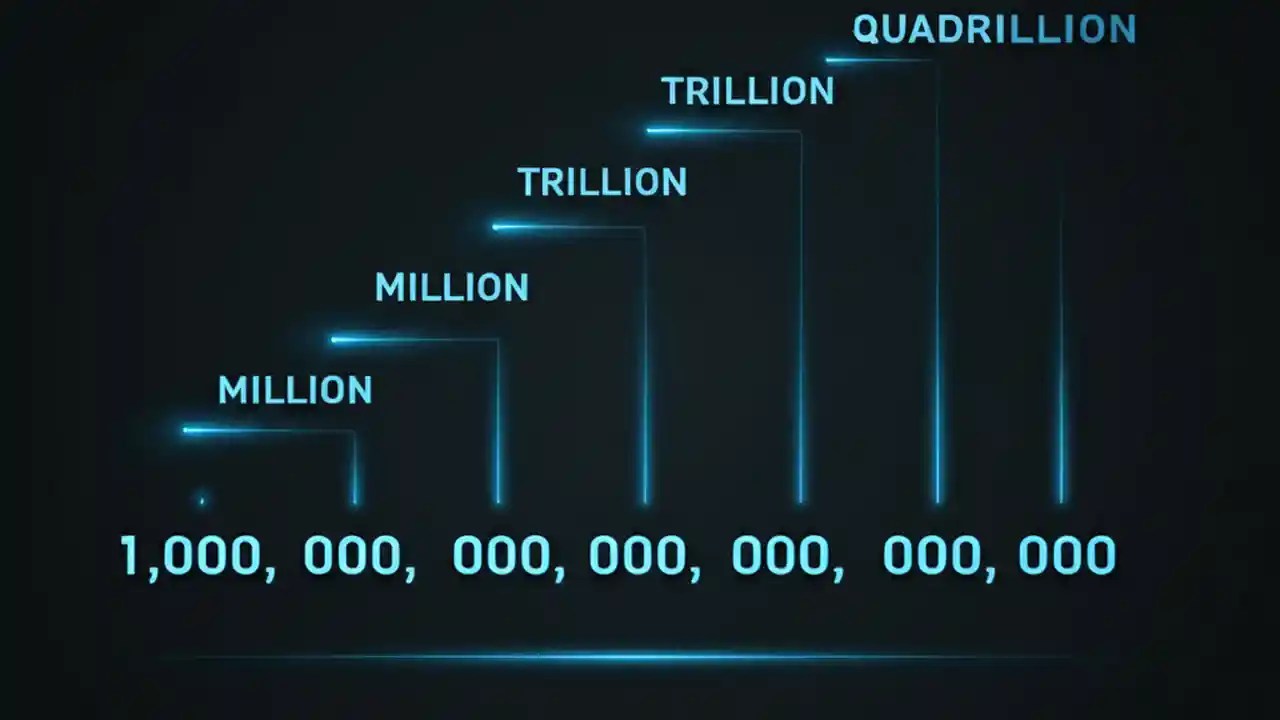 QUADRILLION

TRILLION

TRILLION

MILLION

MILLION

1,000, 000, 000, 000, 000, 000, 000