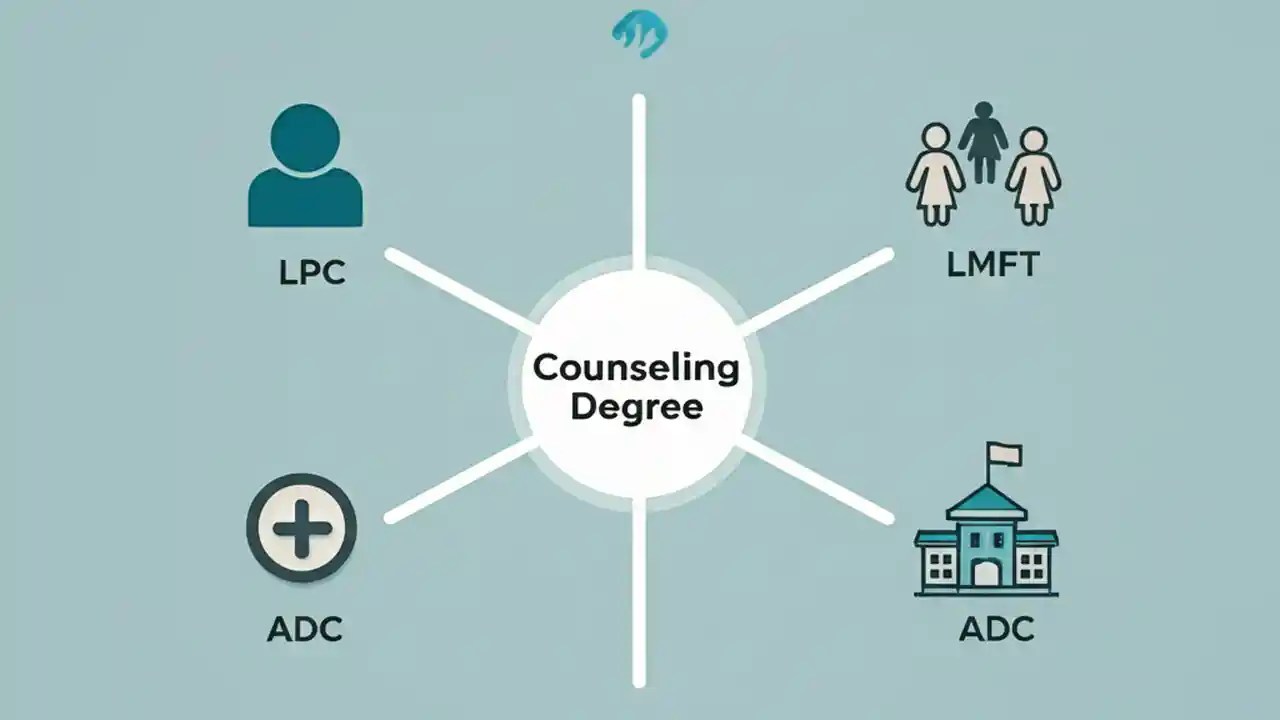 LPC

LMFT

Counseling Degree

ADC

ADC