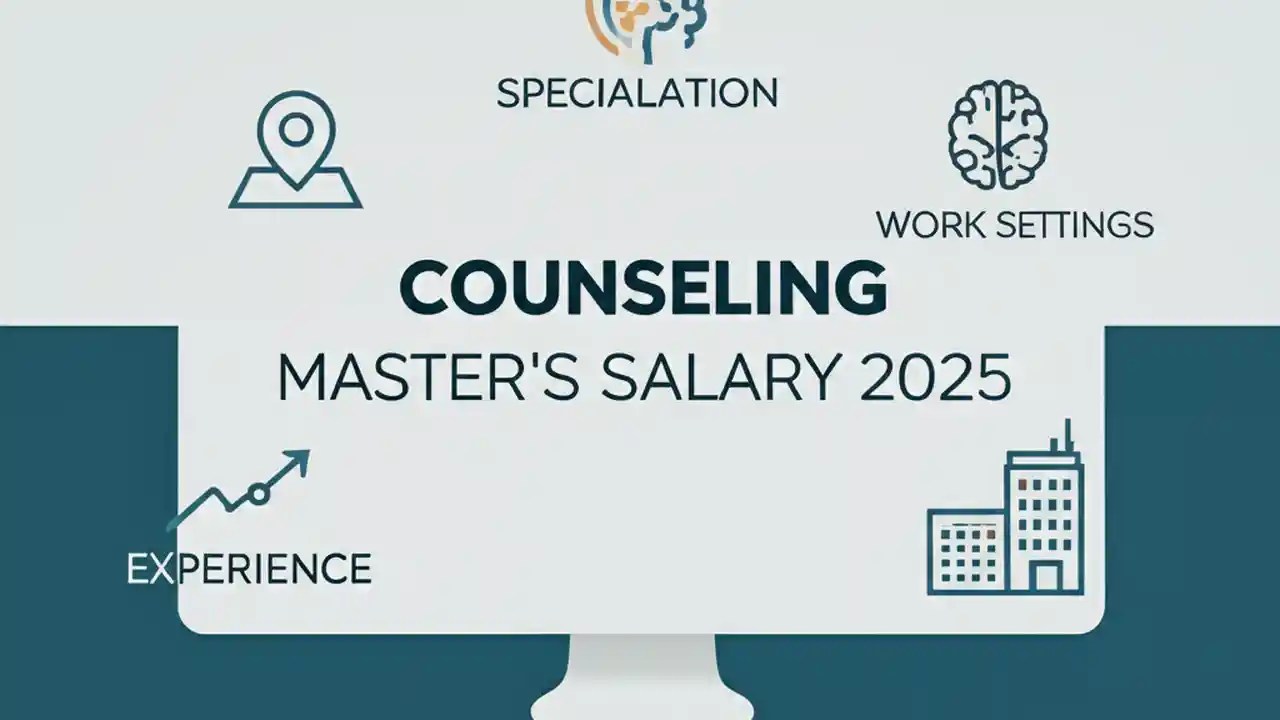 SPECIALATION

WORK SETTINGS

COUNSELING
MASTER'S SALARY 2025

EXPERIENCE