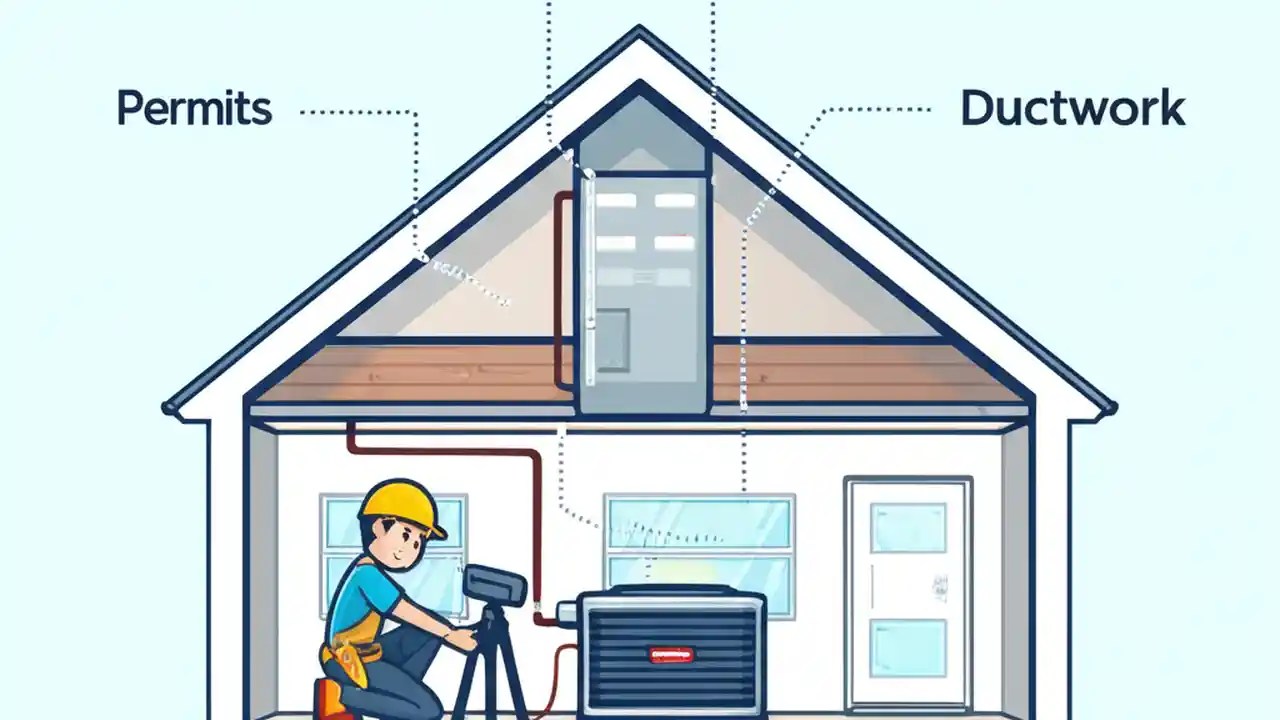 Permits

Ductwork