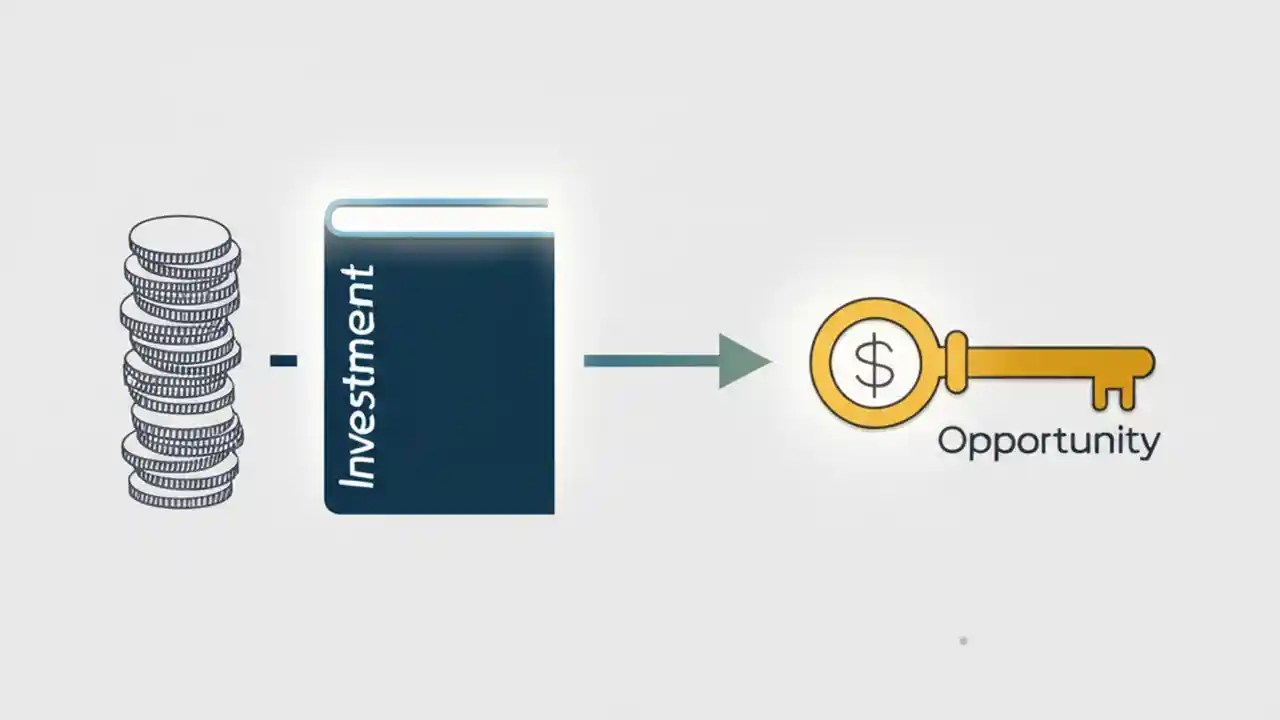 Investment

$

Opportunity