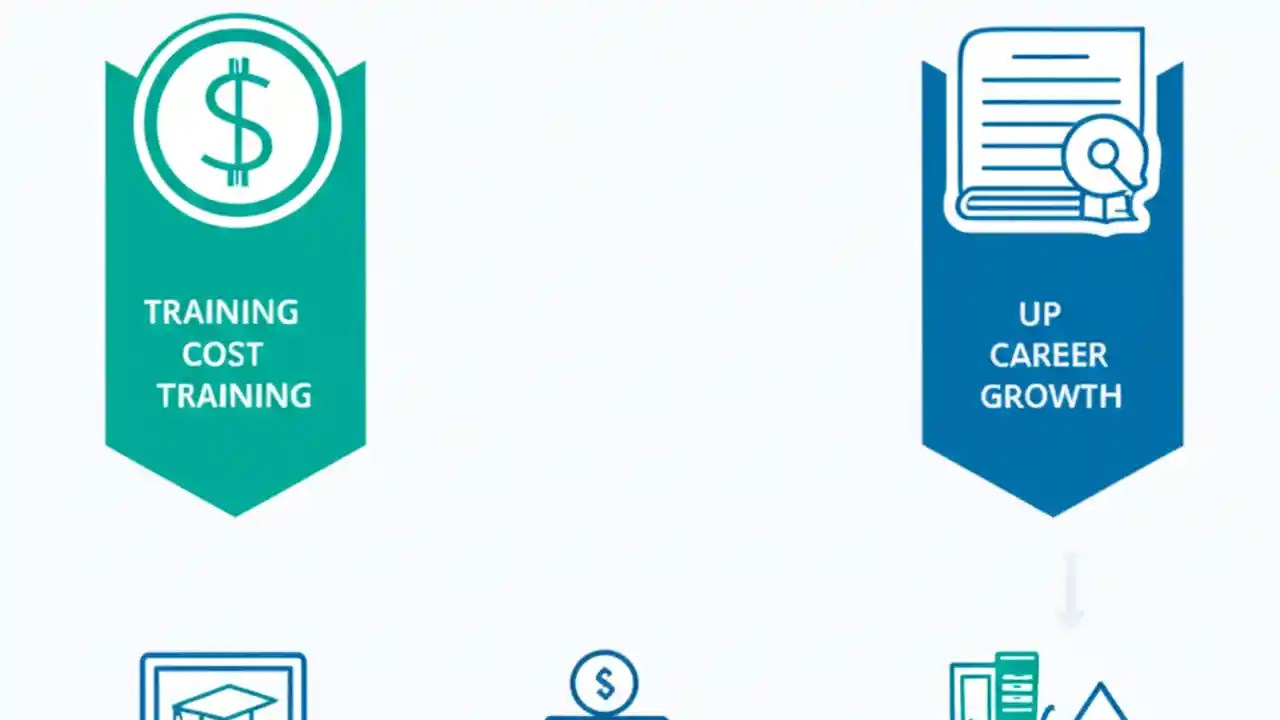 $

TRAINING
COST
TRAINING

UP
CAREER
GROWTH

$