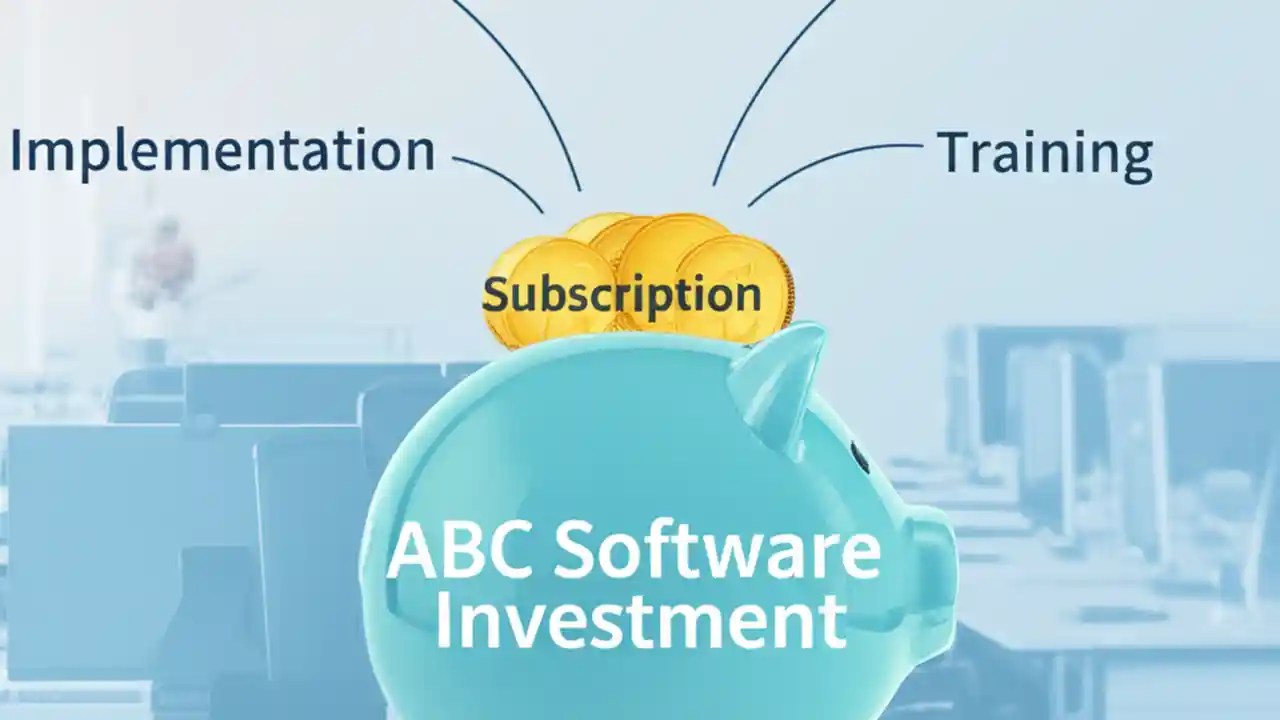 Implementation

Training

Subscription

ABC Software Investment