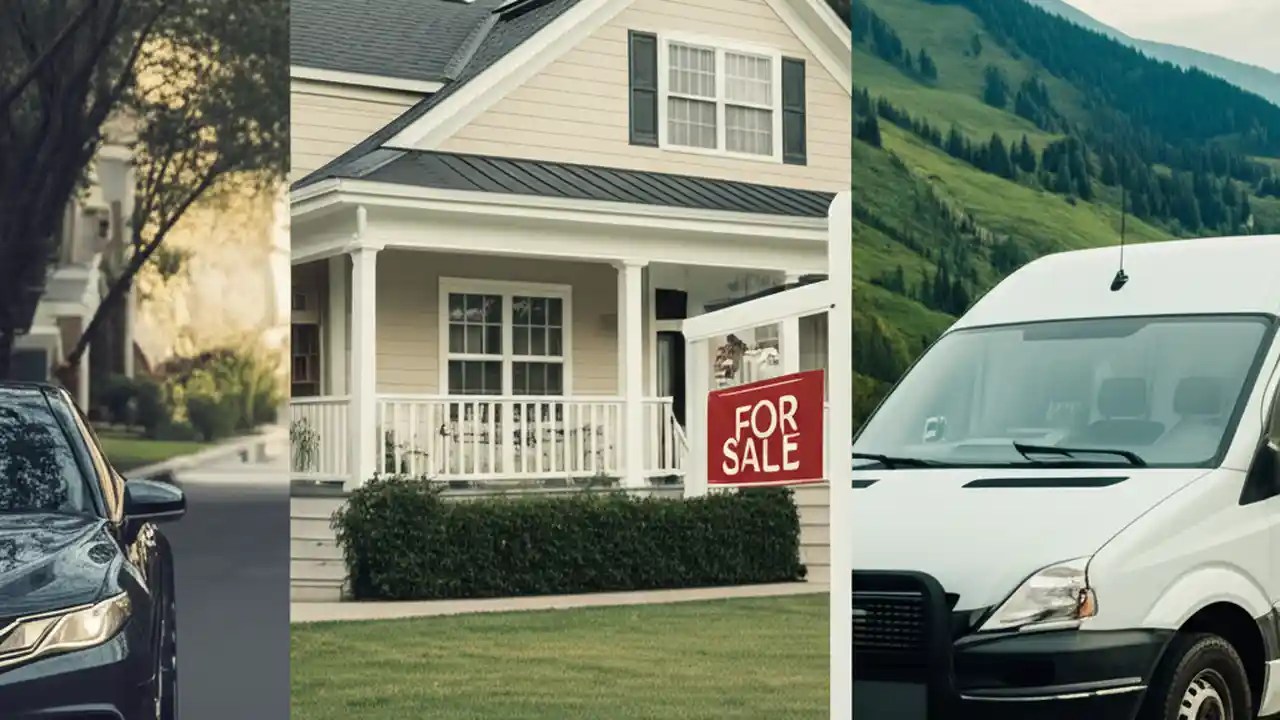 FOR SALE