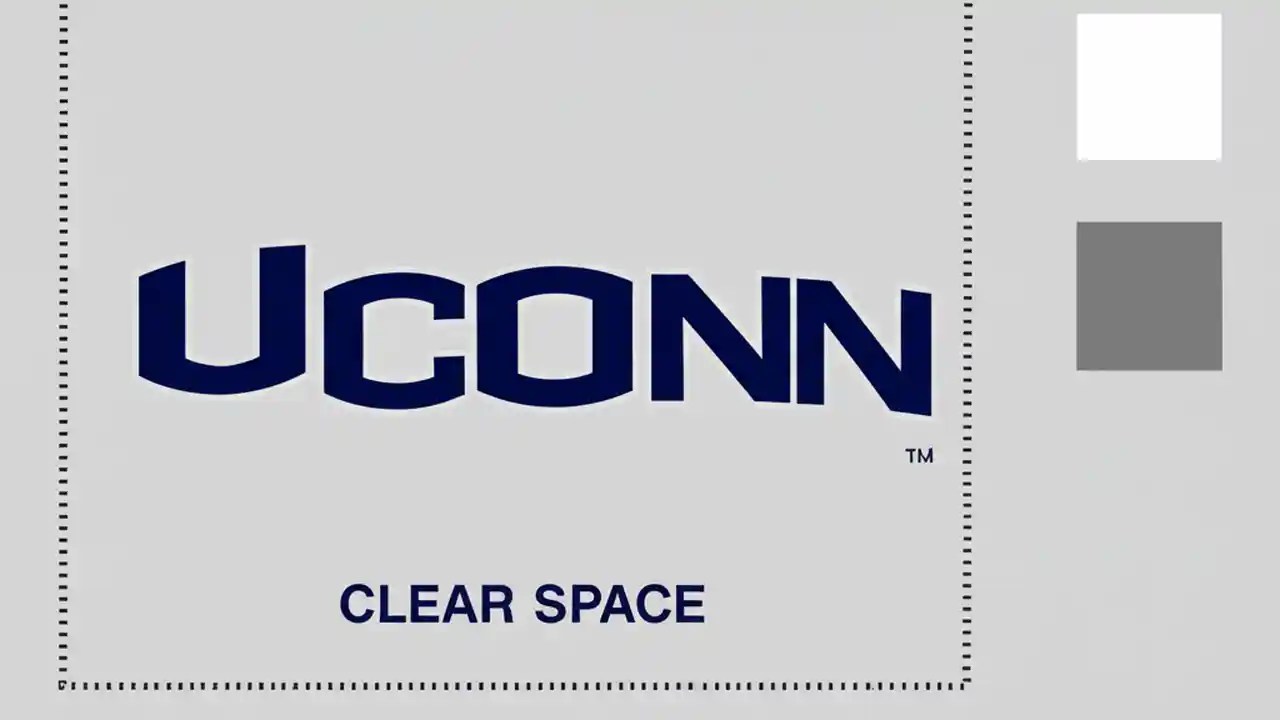 UCONN
TM

CLEAR SPACE