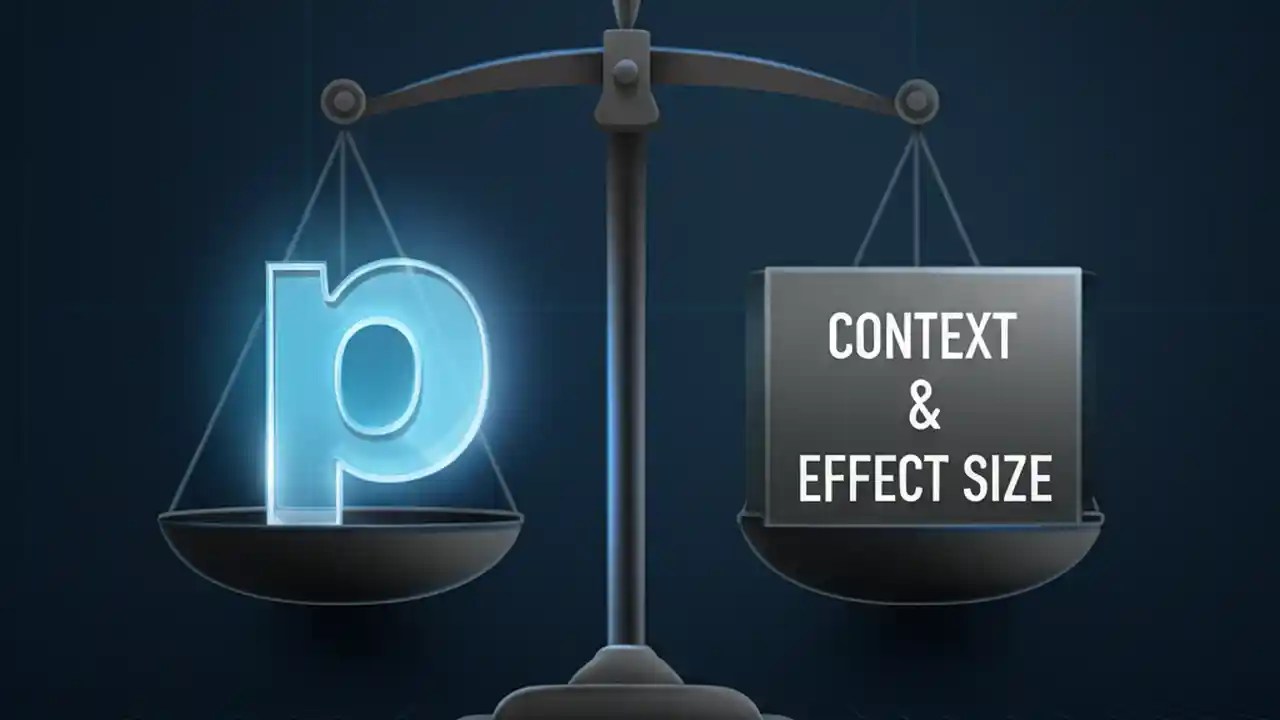 p

CONTEXT
&
EFFECT SIZE