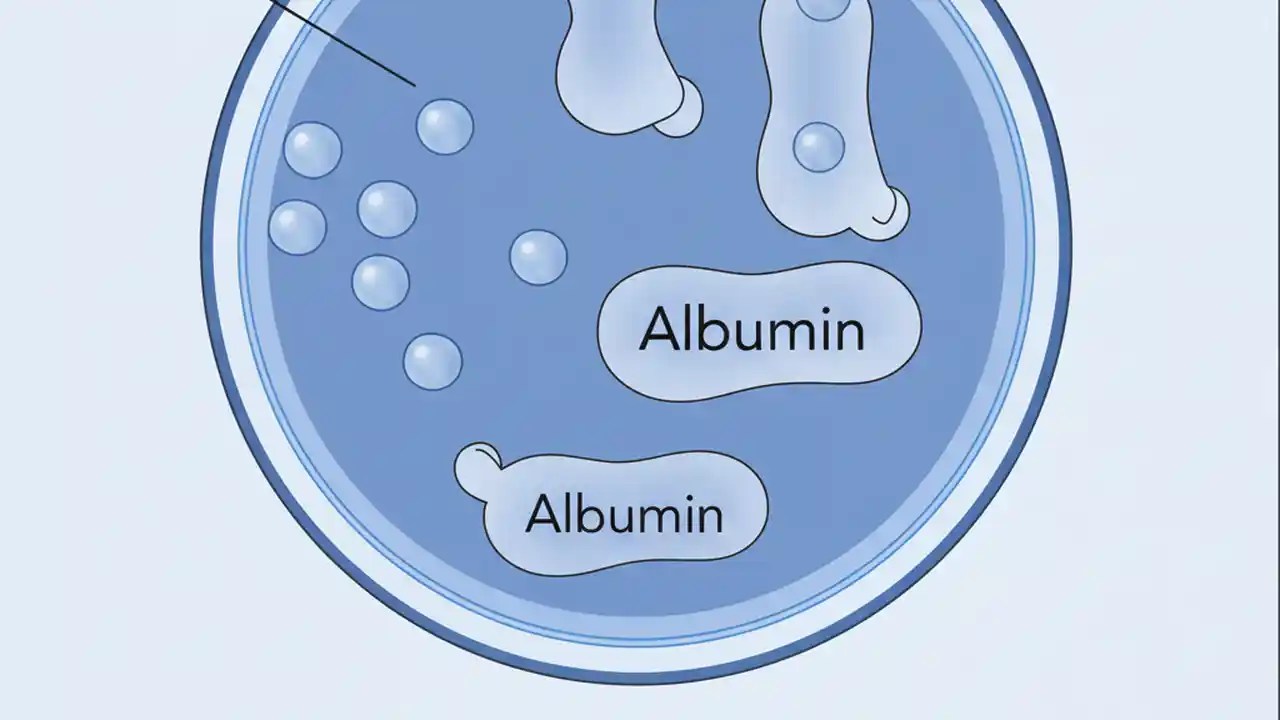 Albumin

Albumin