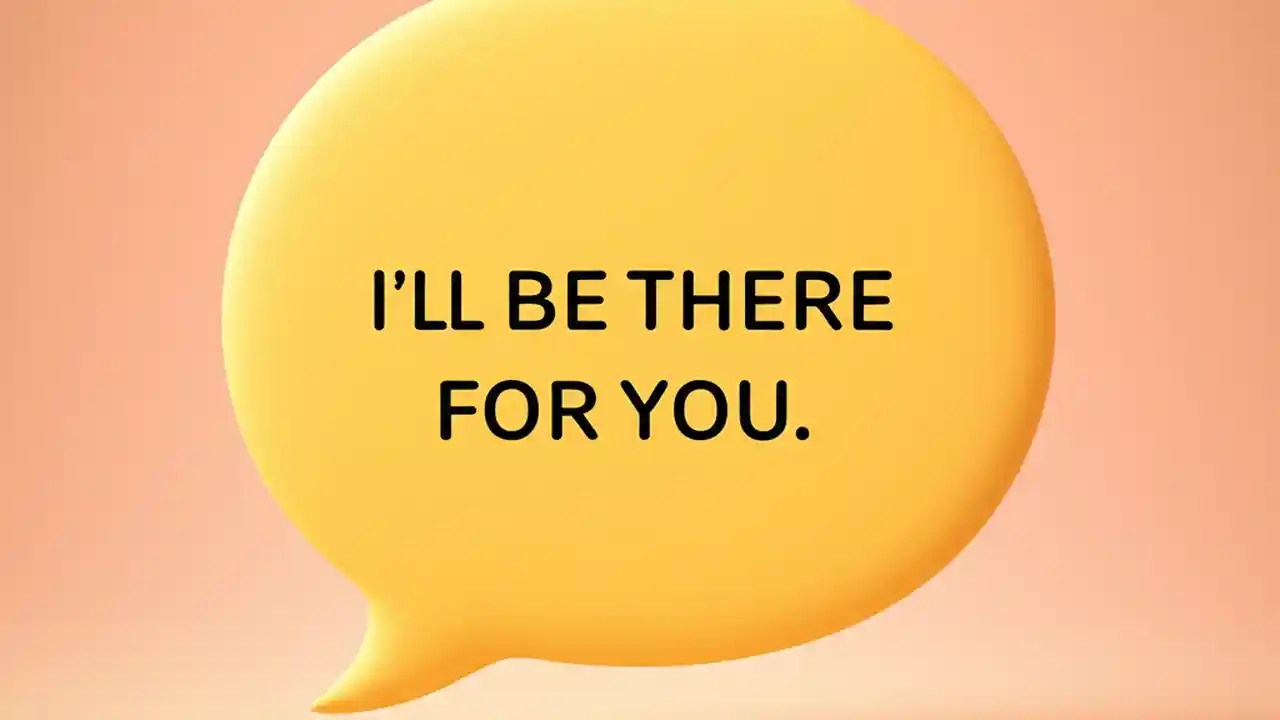 I’LL BE THERE FOR YOU.