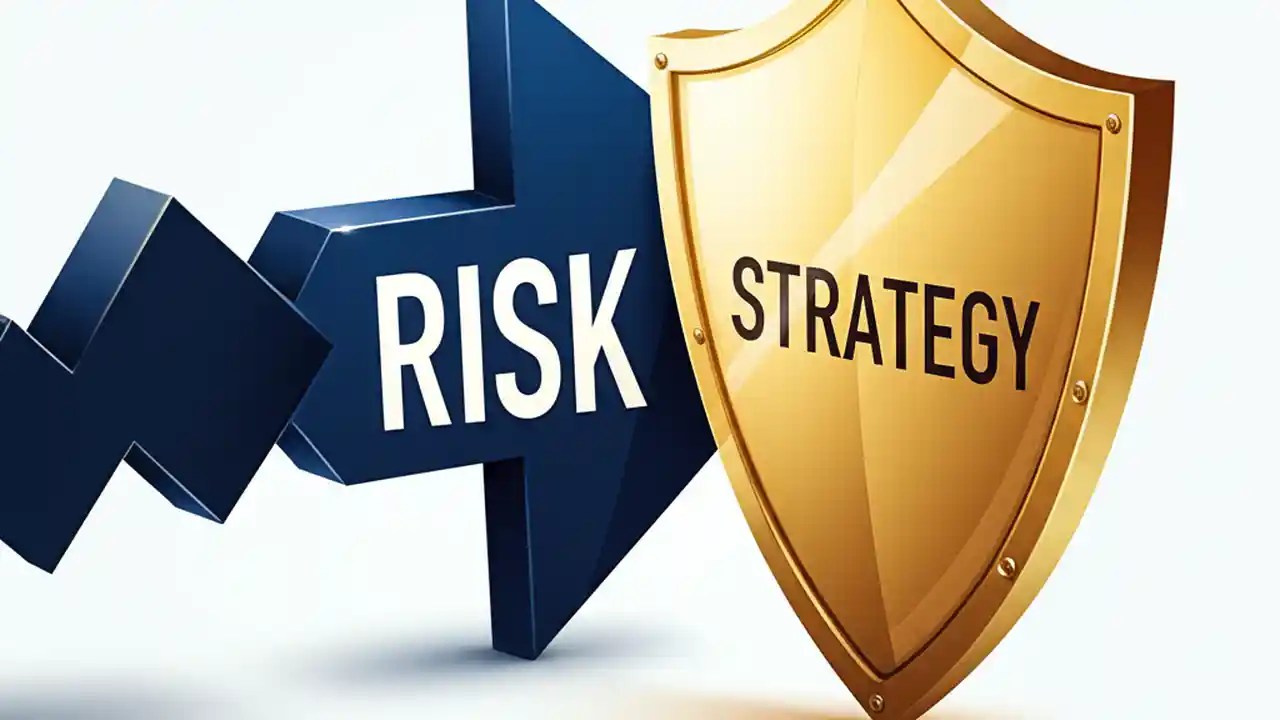 RISK

STRATEGY