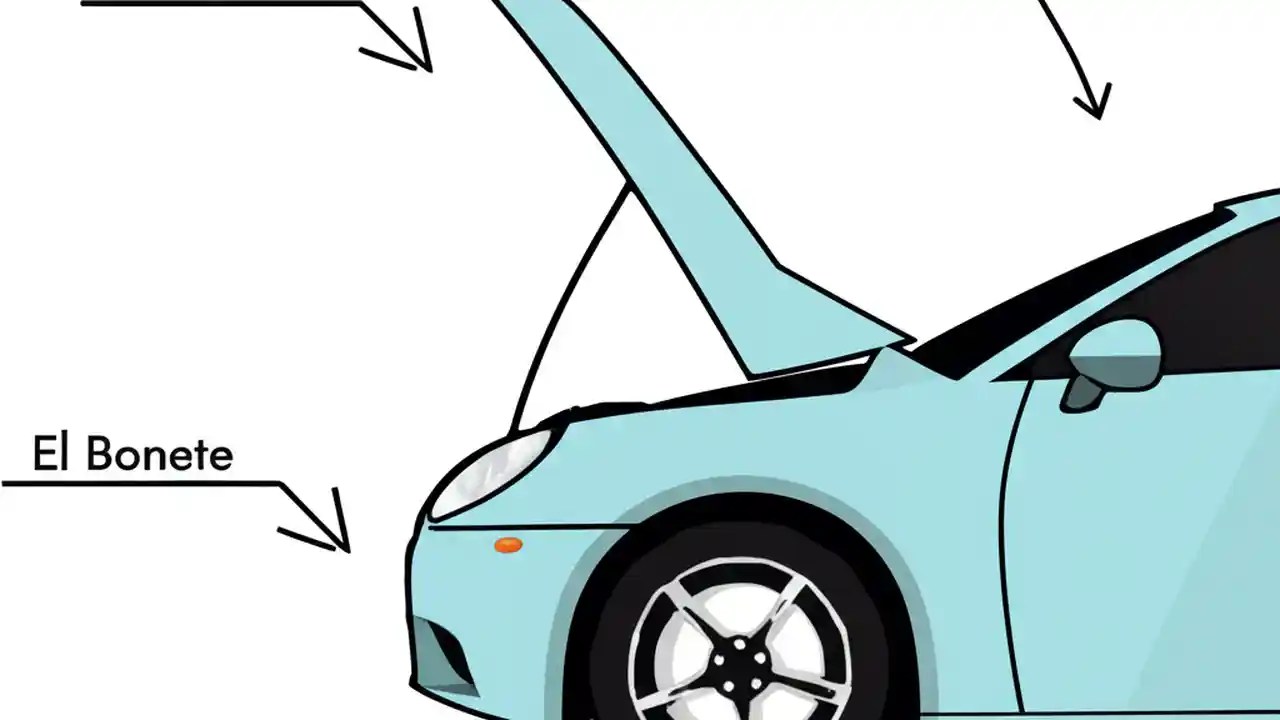 El Bonete