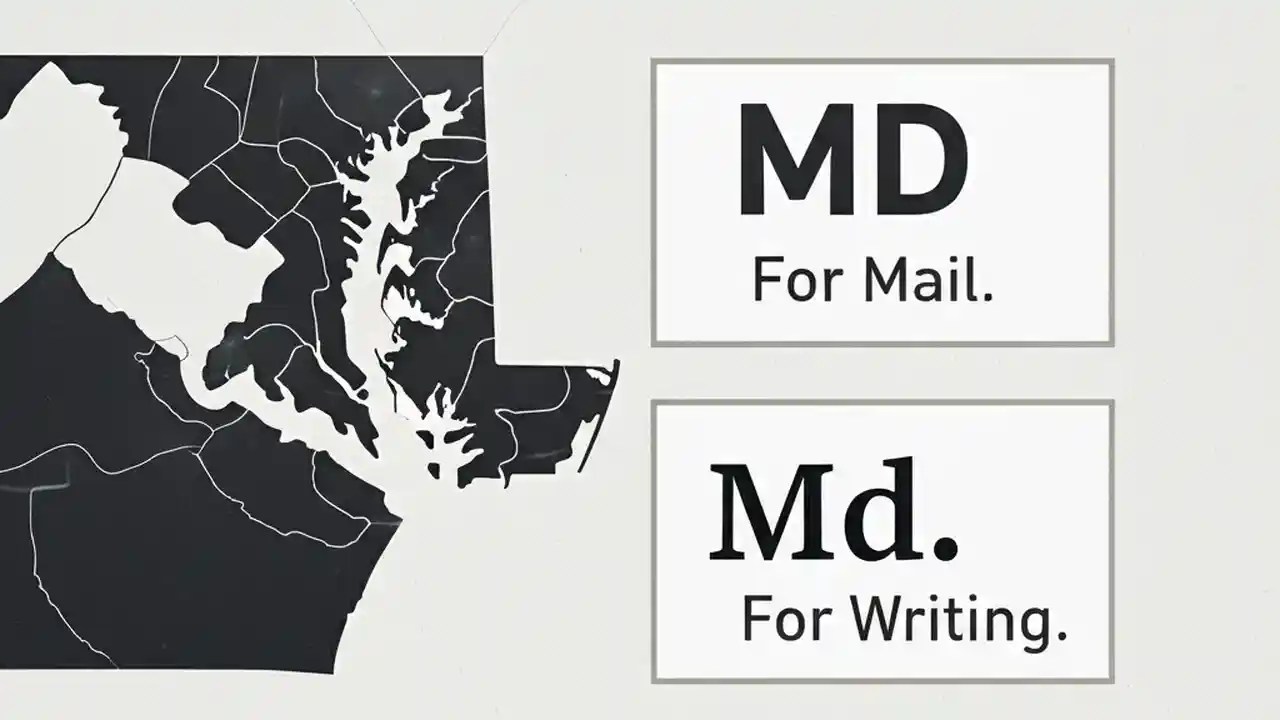 MD
For Mail.

Md.
For Writing.