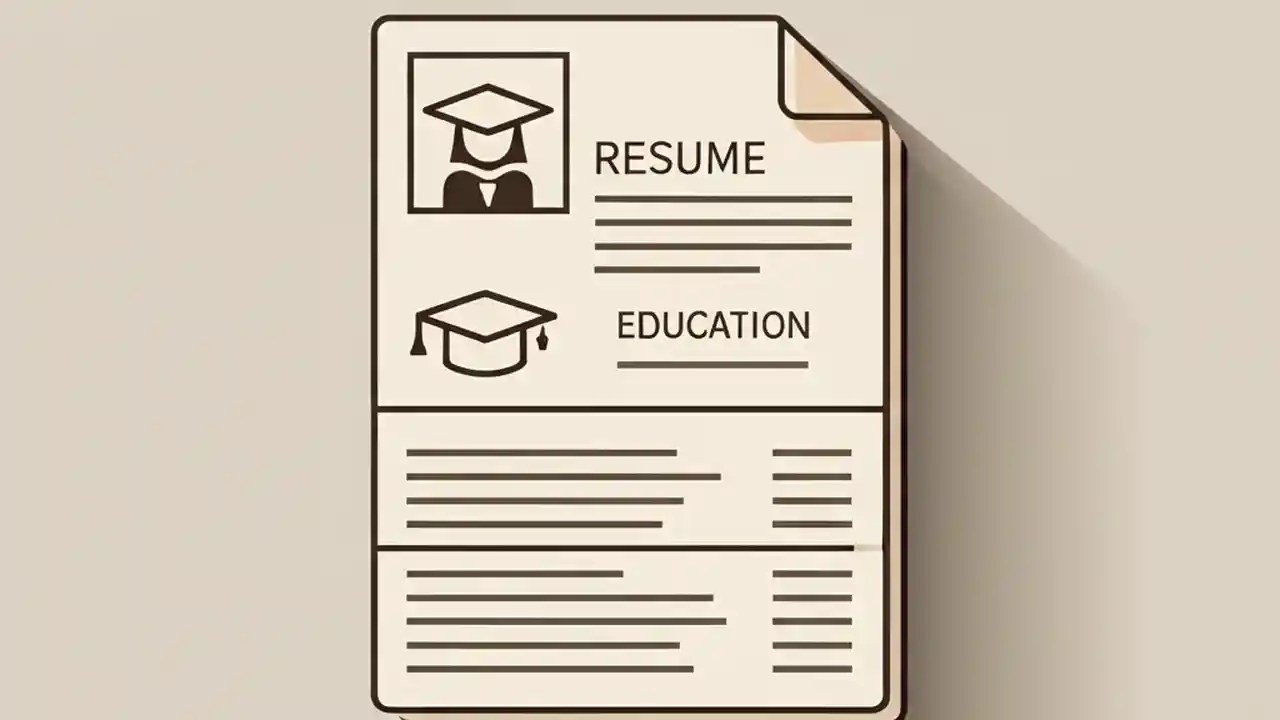 RESUME

EDUCATION