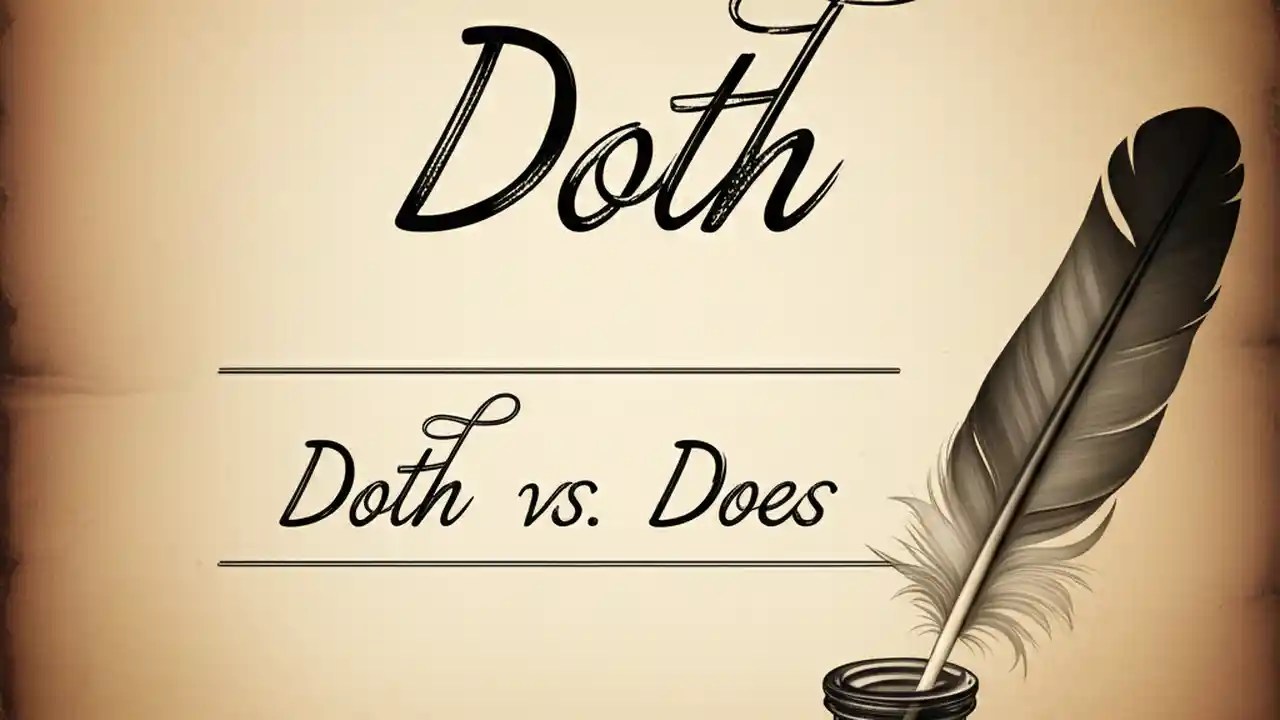 Doth

Doth vs. Does