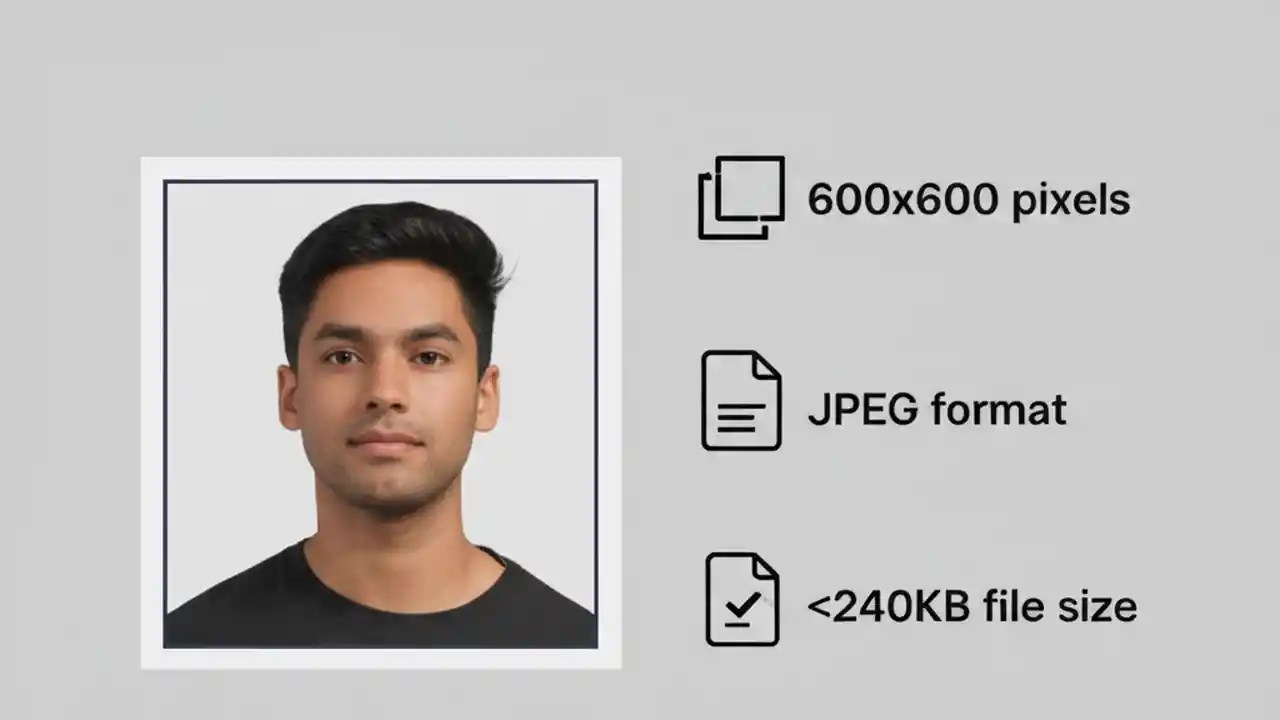 600x600 pixels

JPEG format

<240KB file size