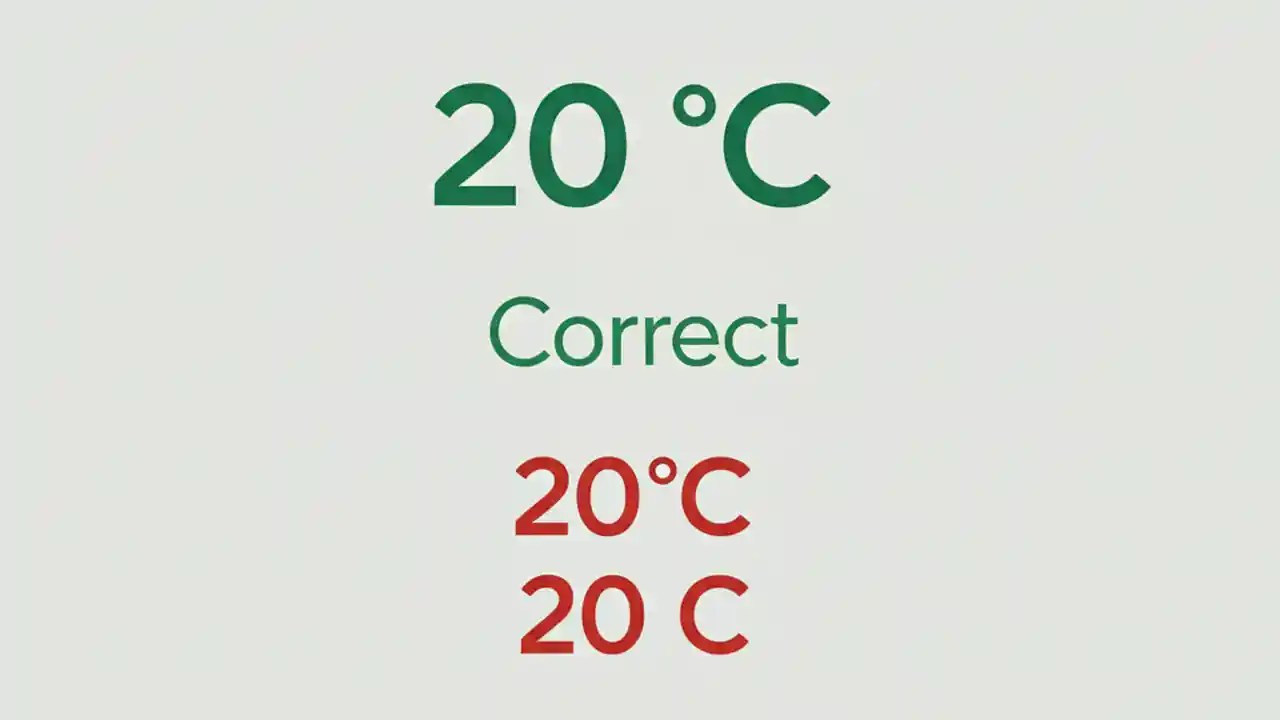 20 °C

Correct

20°C
20 C