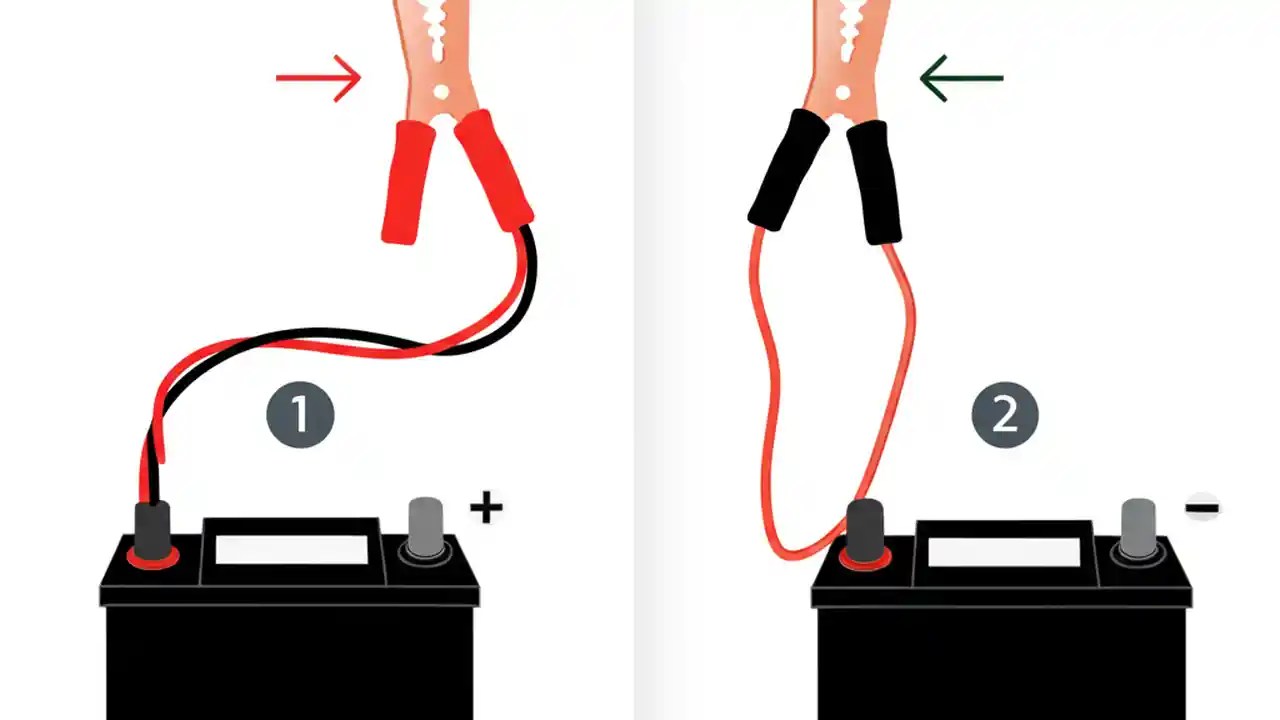 1

+

2

−