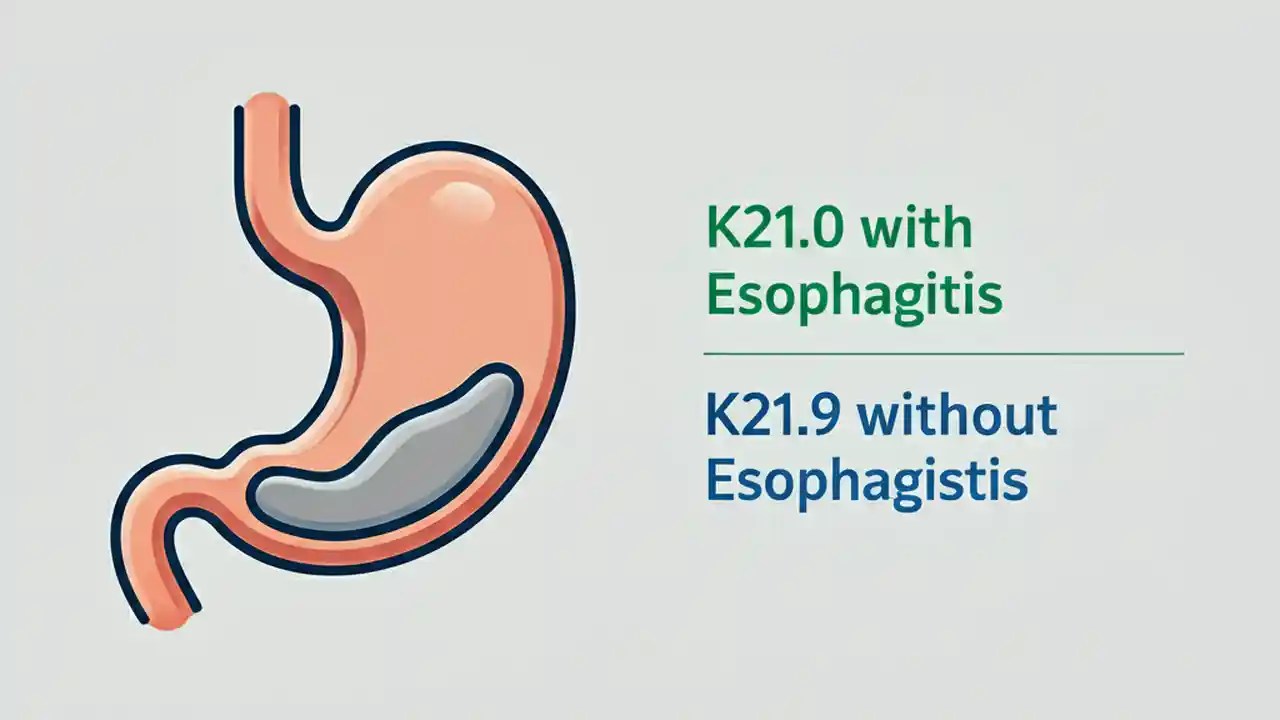 K21.0 with Esophagitis

K21.9 without Esophagistis