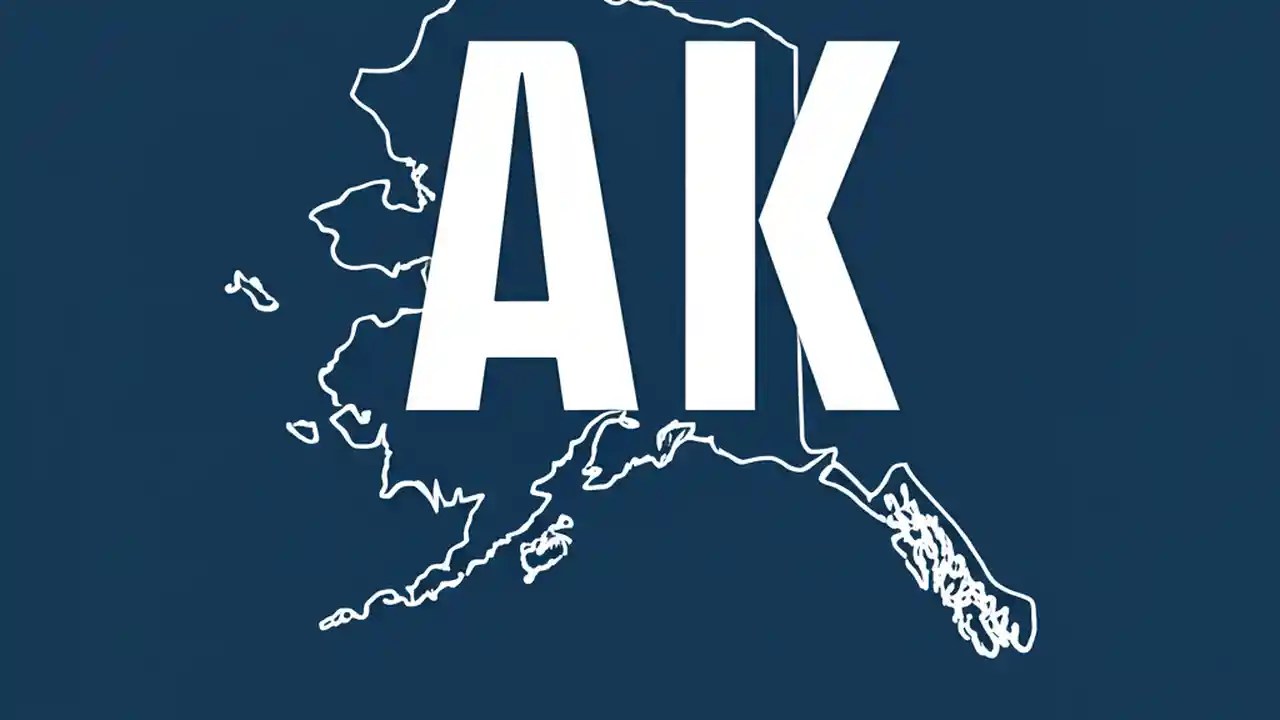 AK