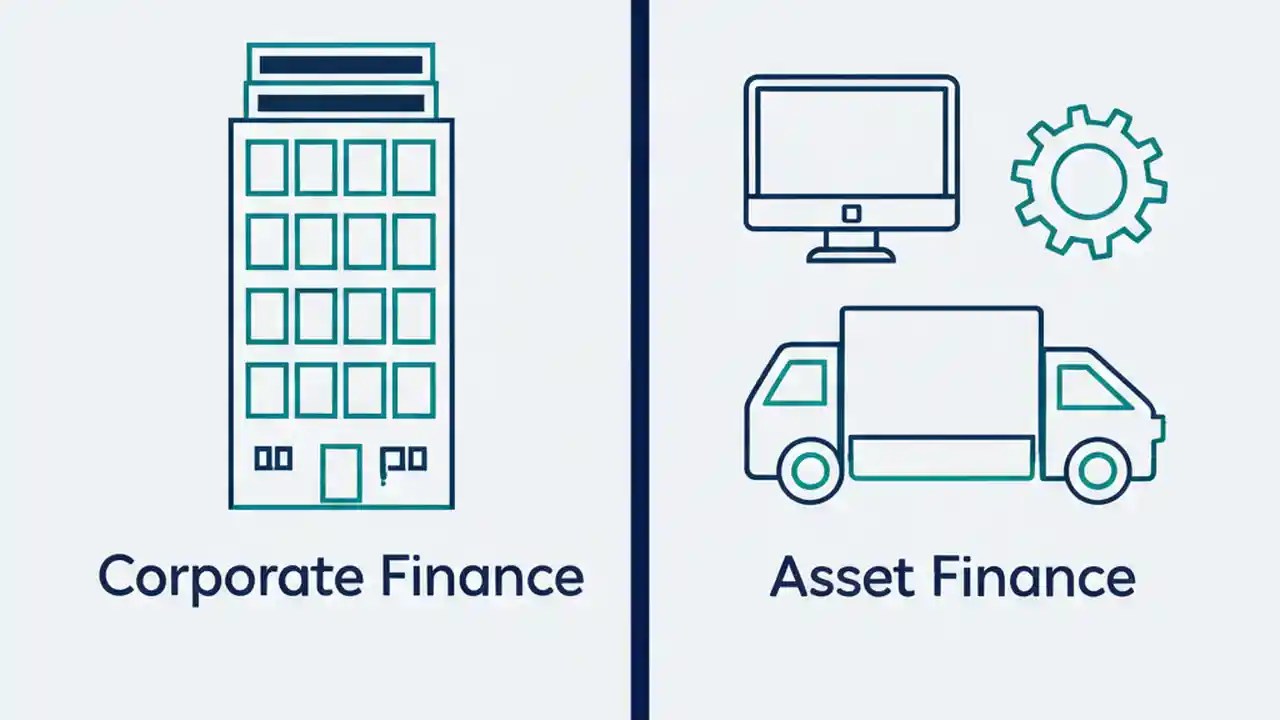 Corporate Finance

Asset Finance