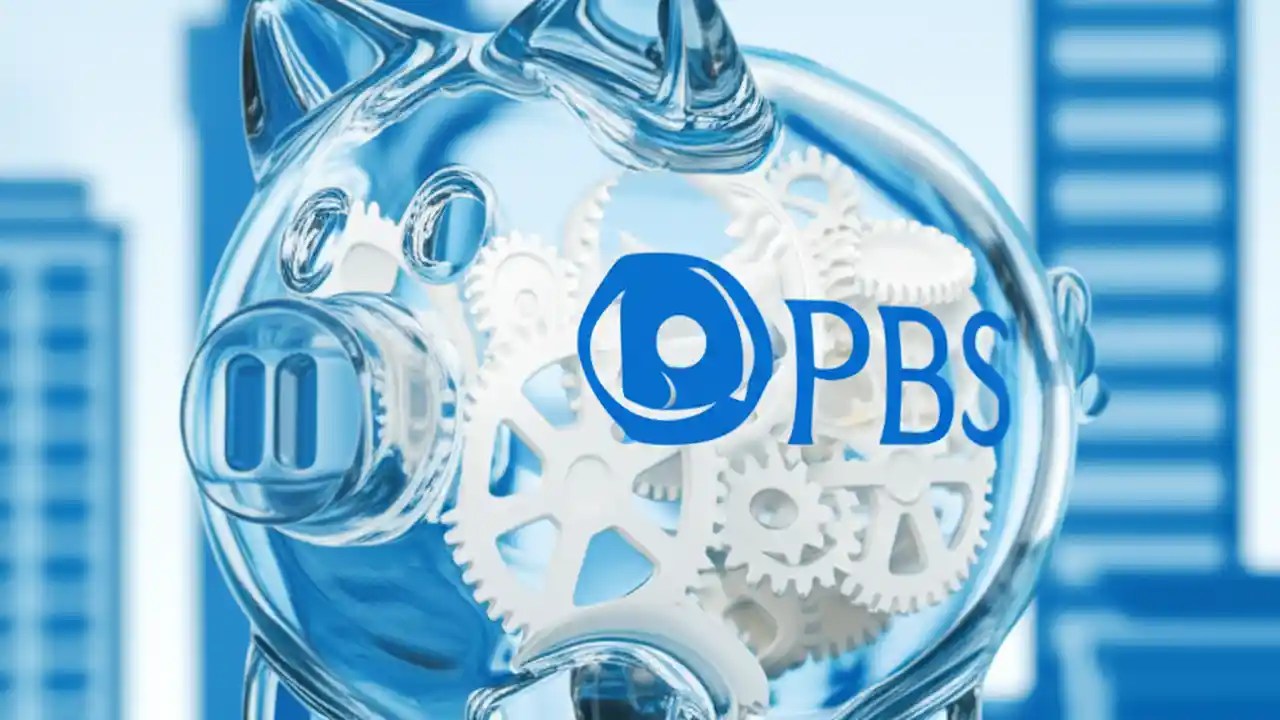 PBS