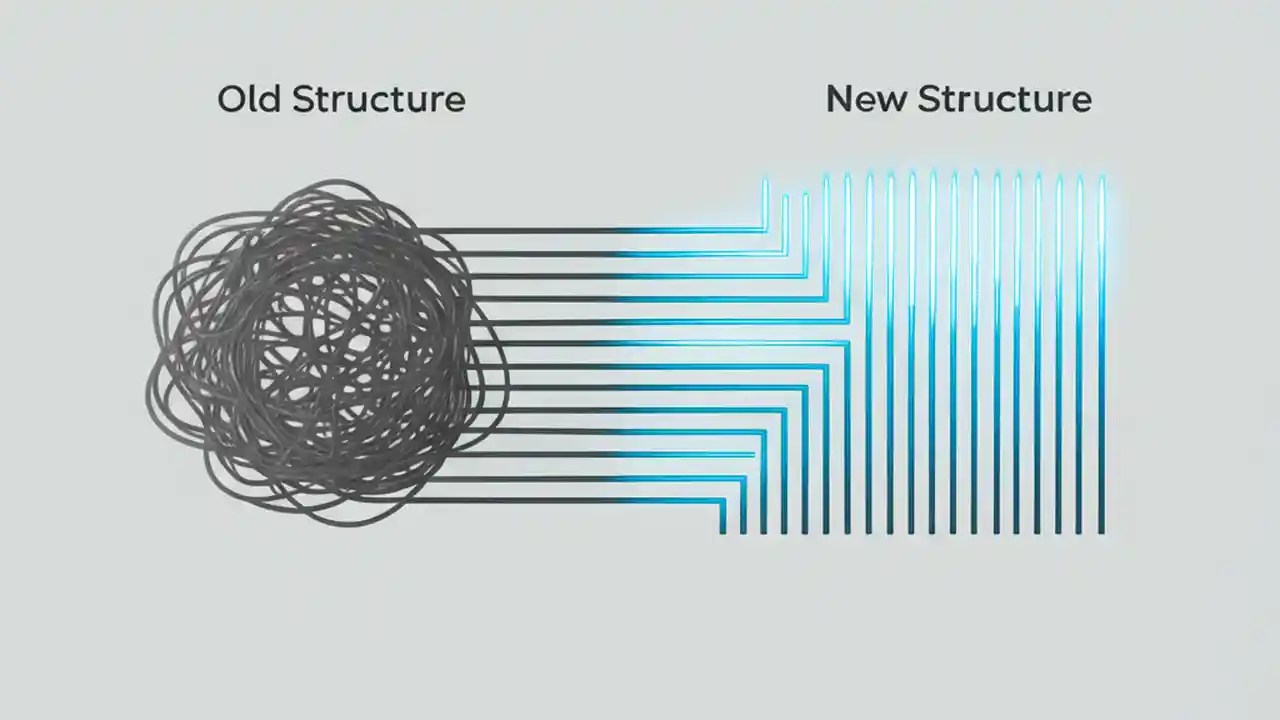 Old Structure

New Structure