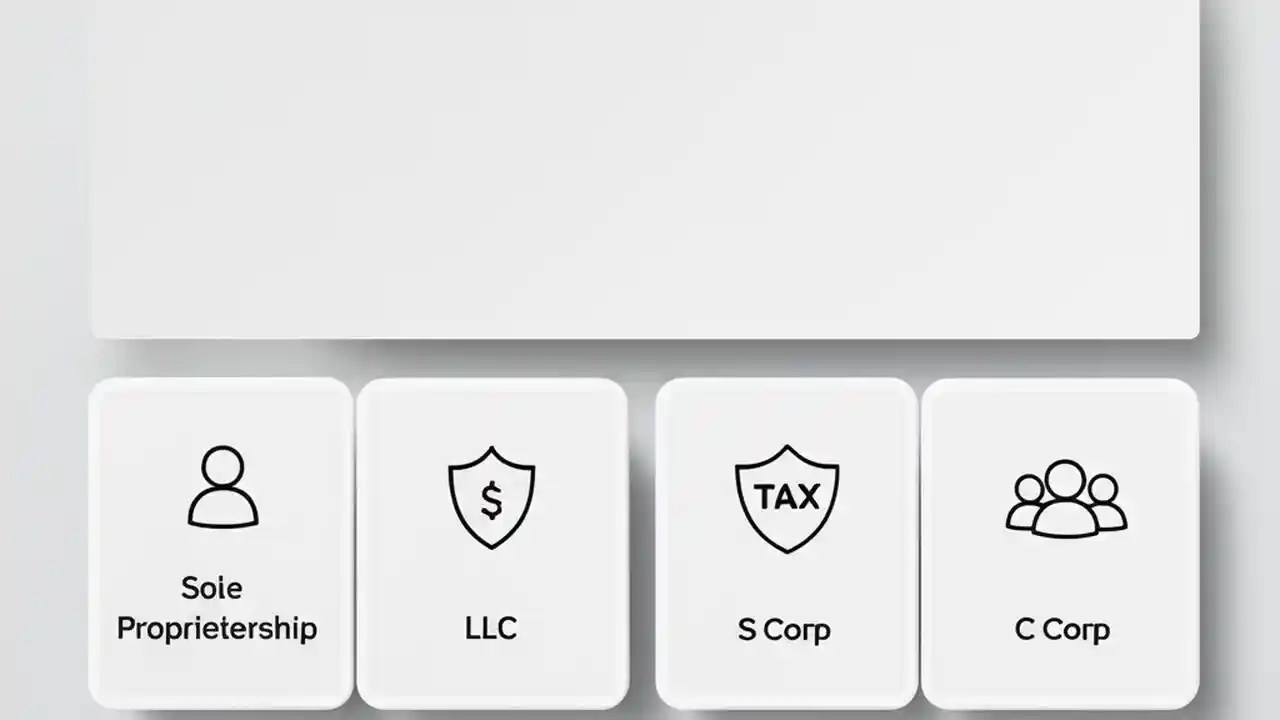 Soie Proprietership

$

LLC

TAX

S Corp

C Corp