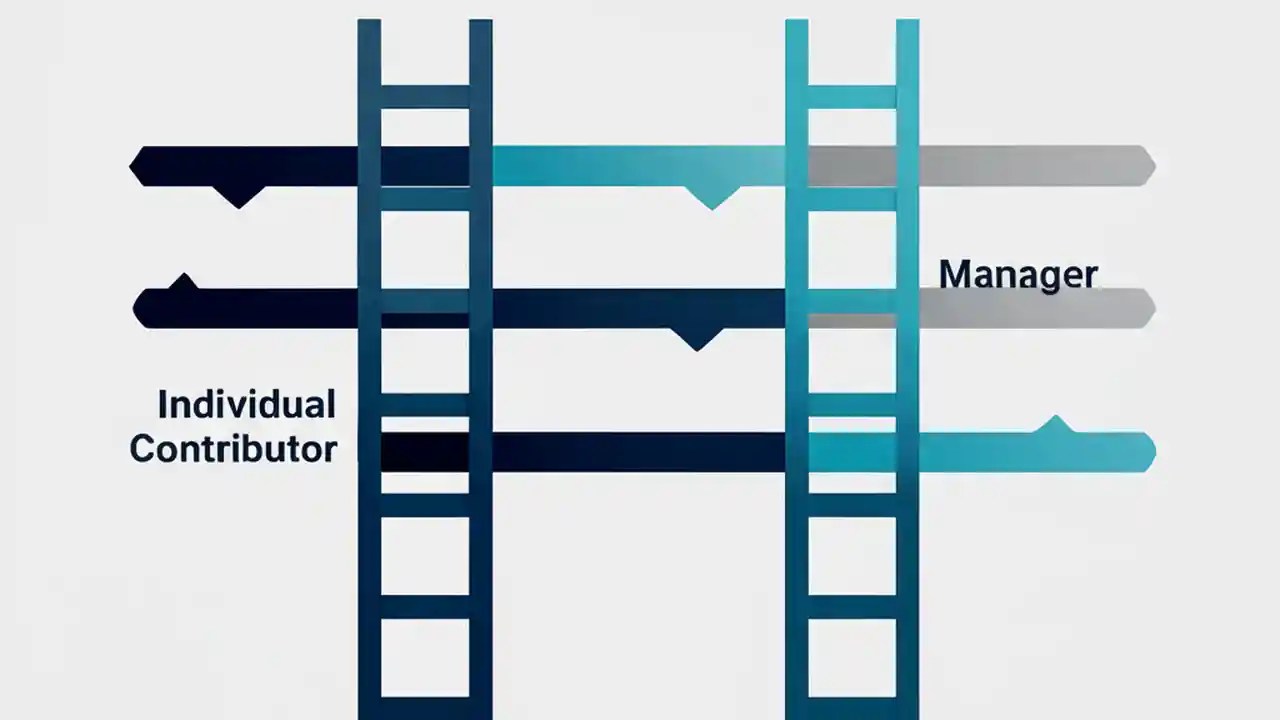 Manager

Individual Contributor