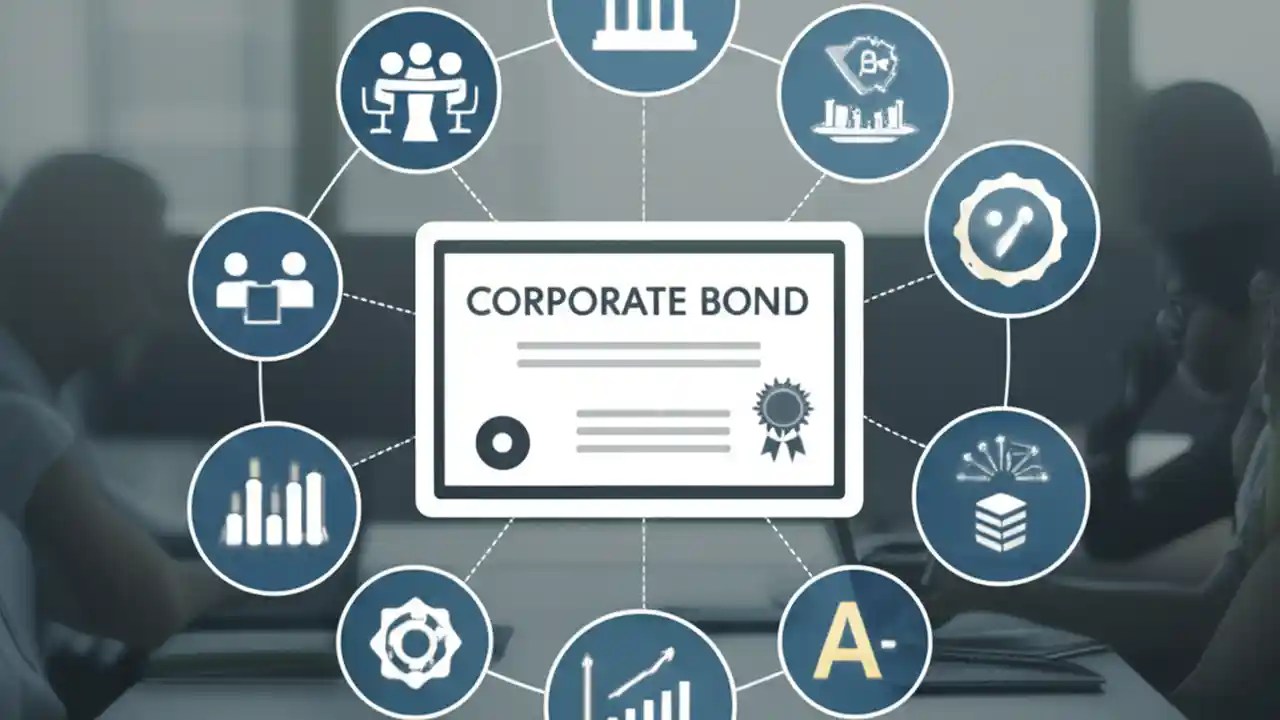 CORPORATE BOND

A-