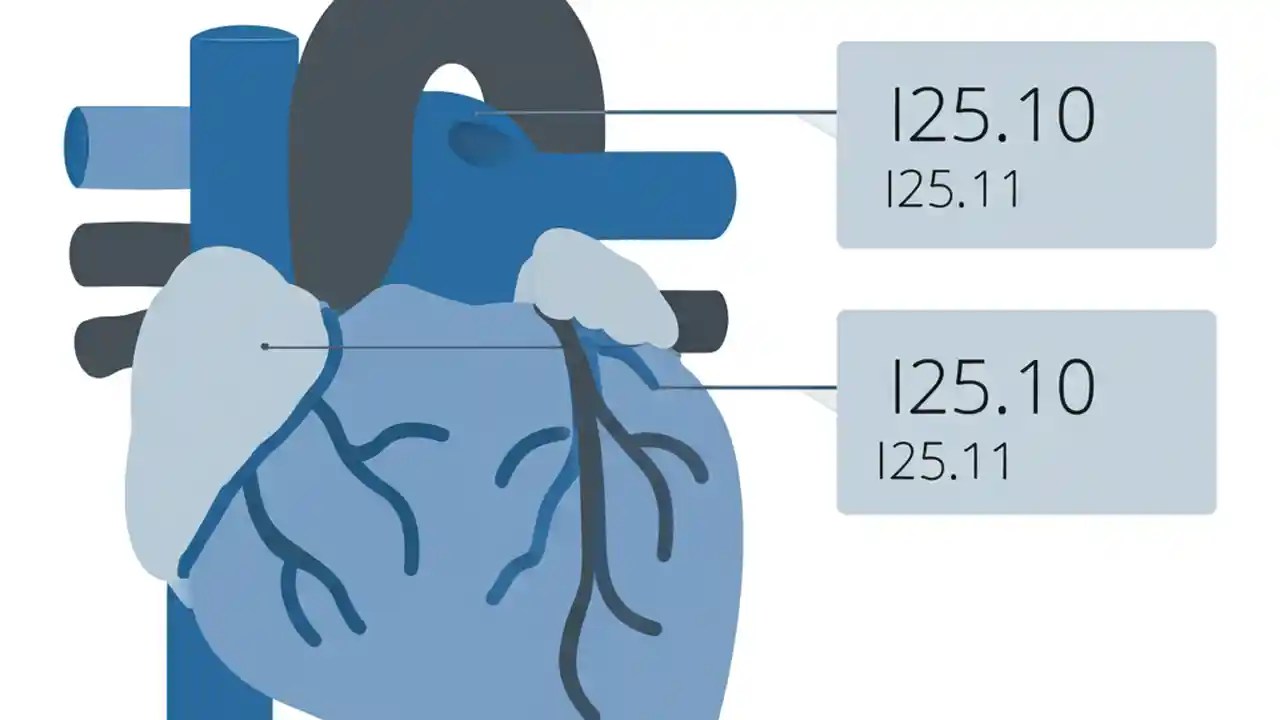 I25.10
I25.11

I25.10
I25.11