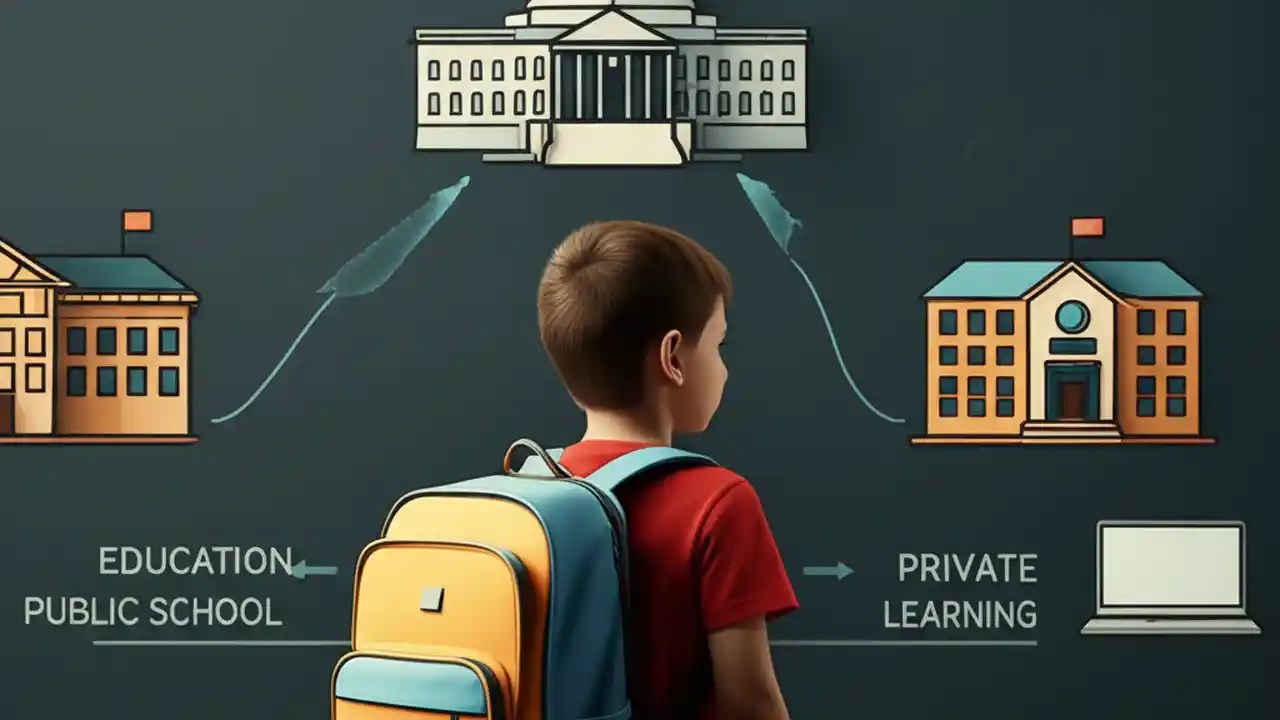 EDUCATION
PUBLIC SCHOOL

PRIVATE
LEARNING