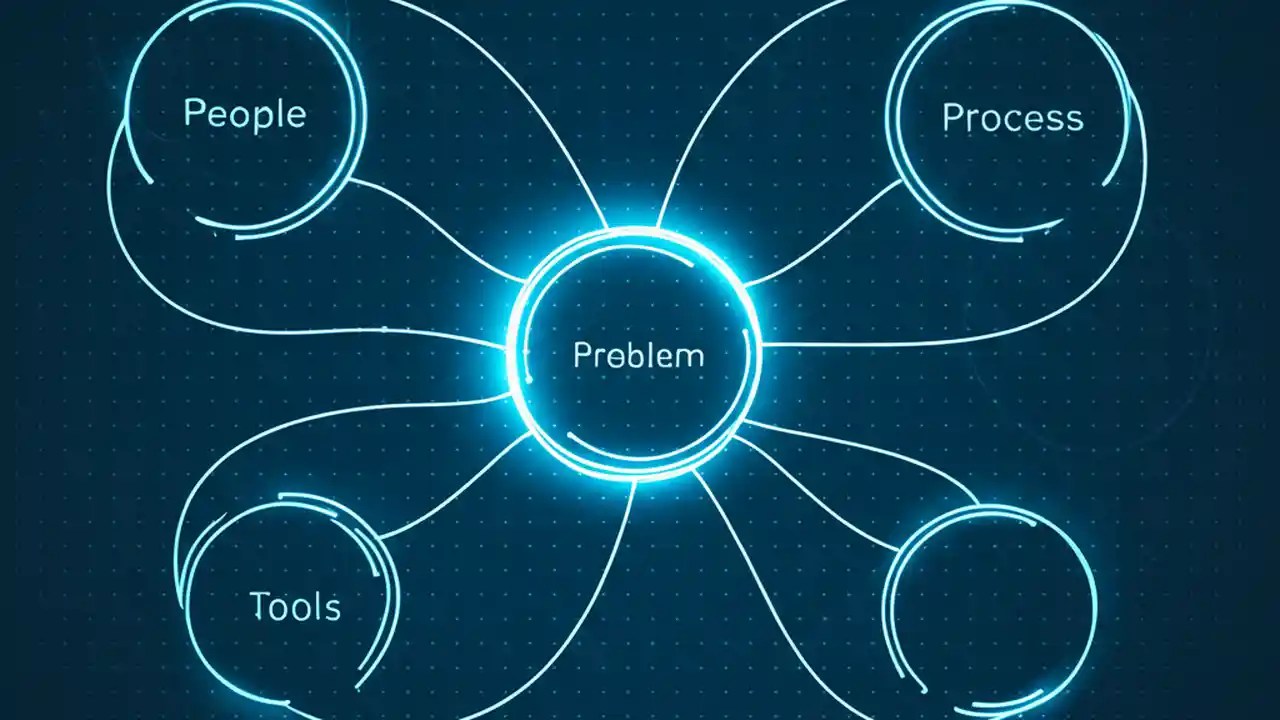 People

Process

Problem

Tools