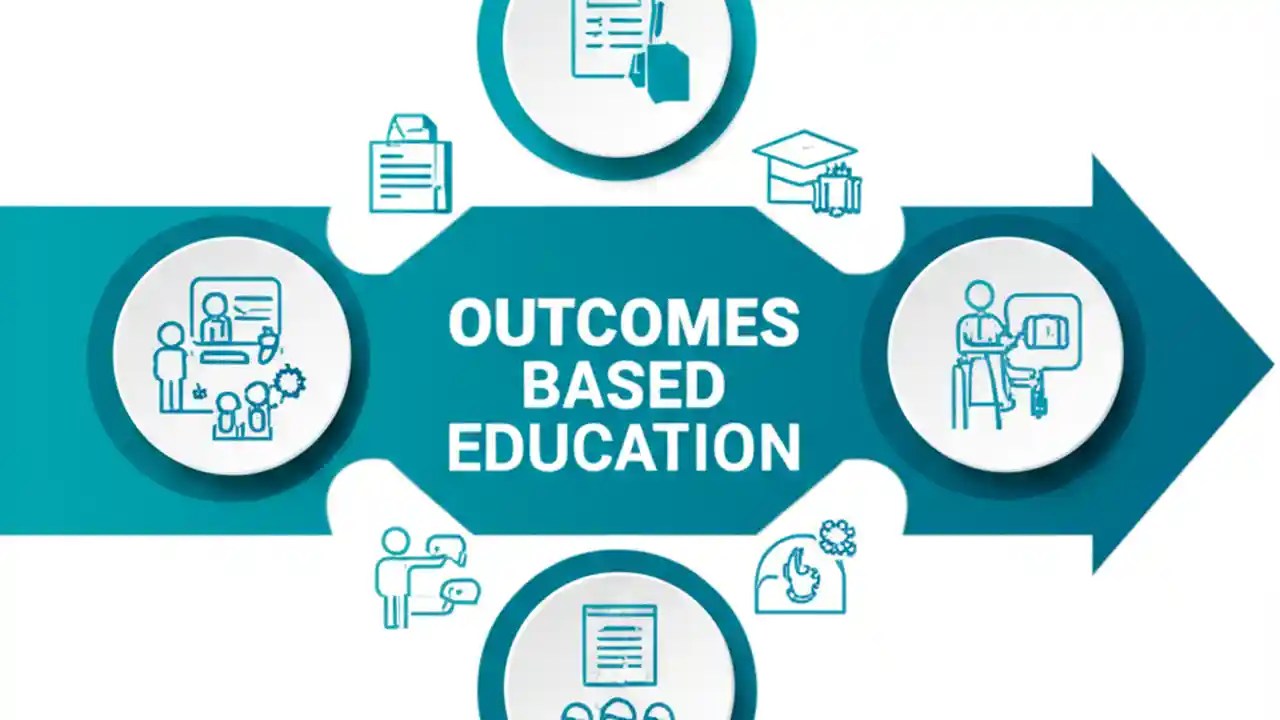 OUTCOMES
BASED
EDUCATION