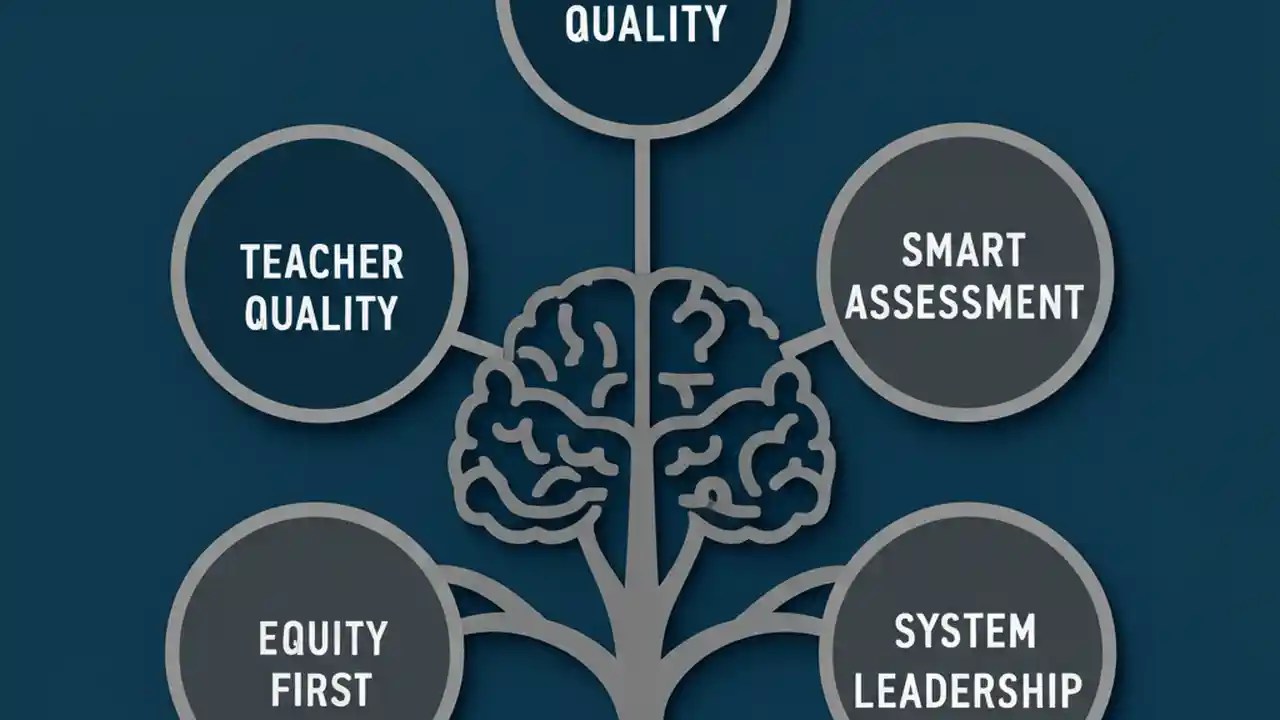 QUALITY

TEACHER QUALITY

SMART ASSESSMENT

EQUITY FIRST

SYSTEM LEADERSHIP