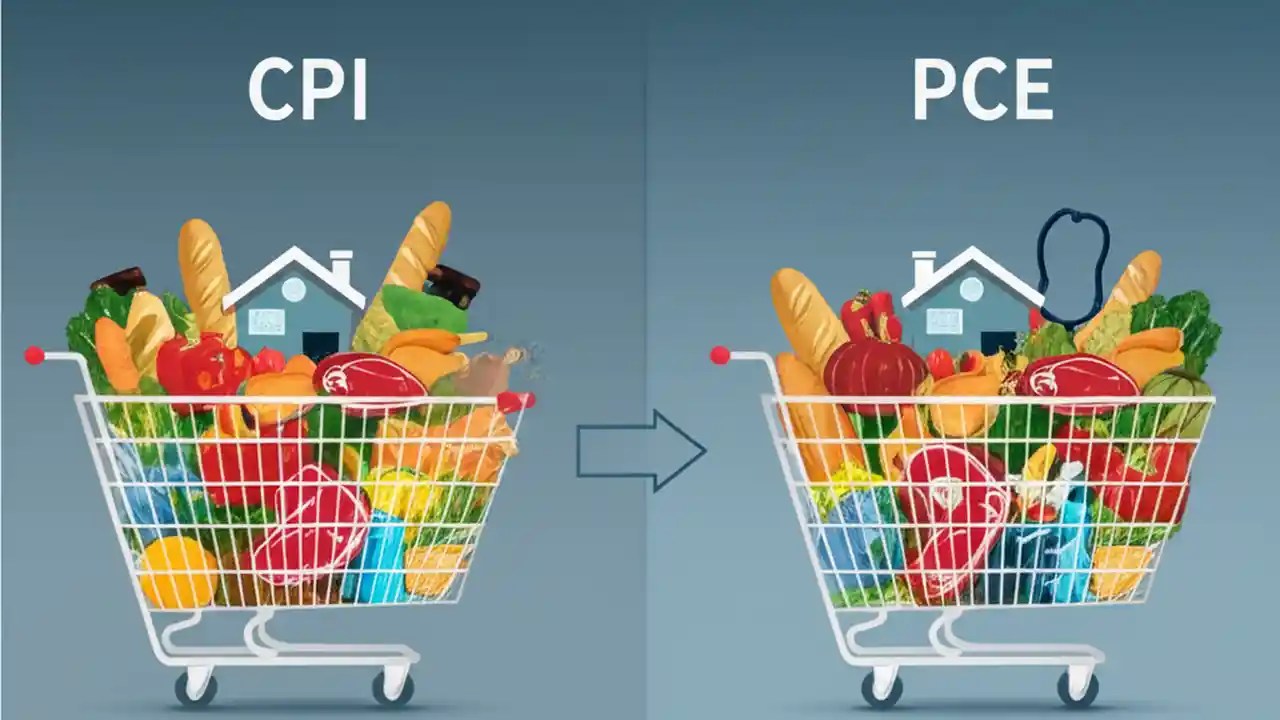 CPI

PCE