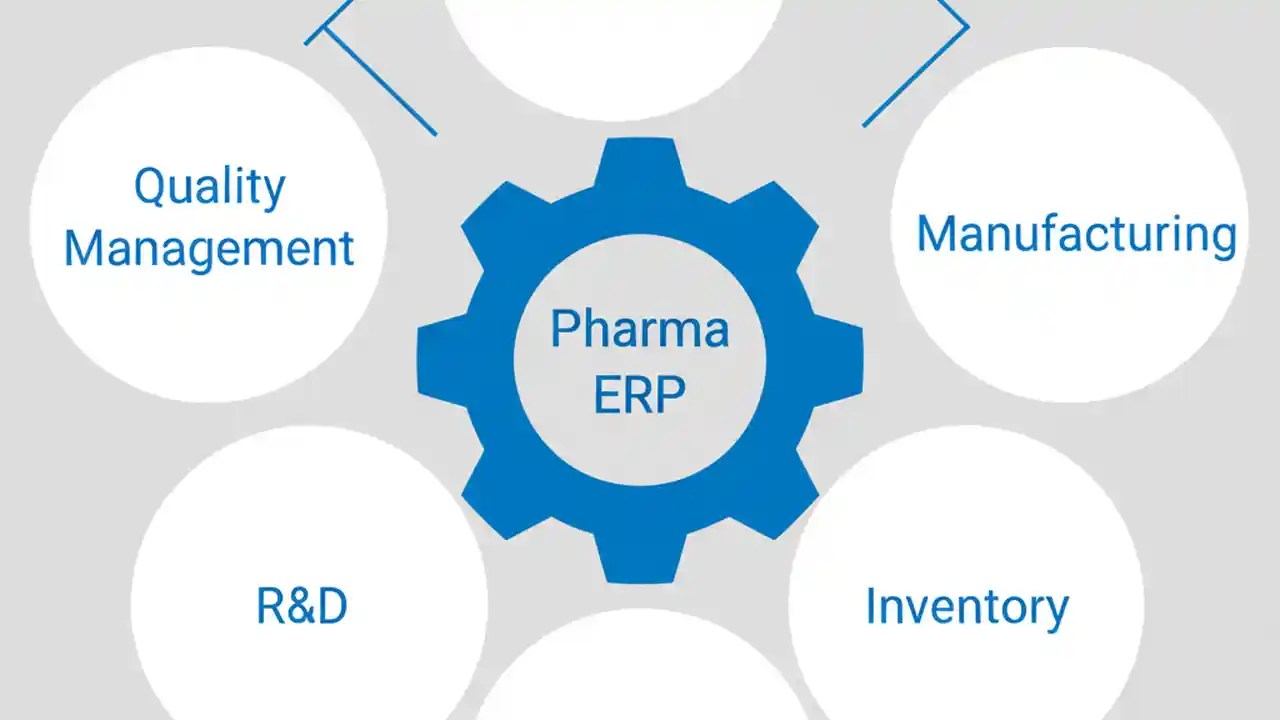 Quality Management

Manufacturing

Pharma ERP

R&D

Inventory