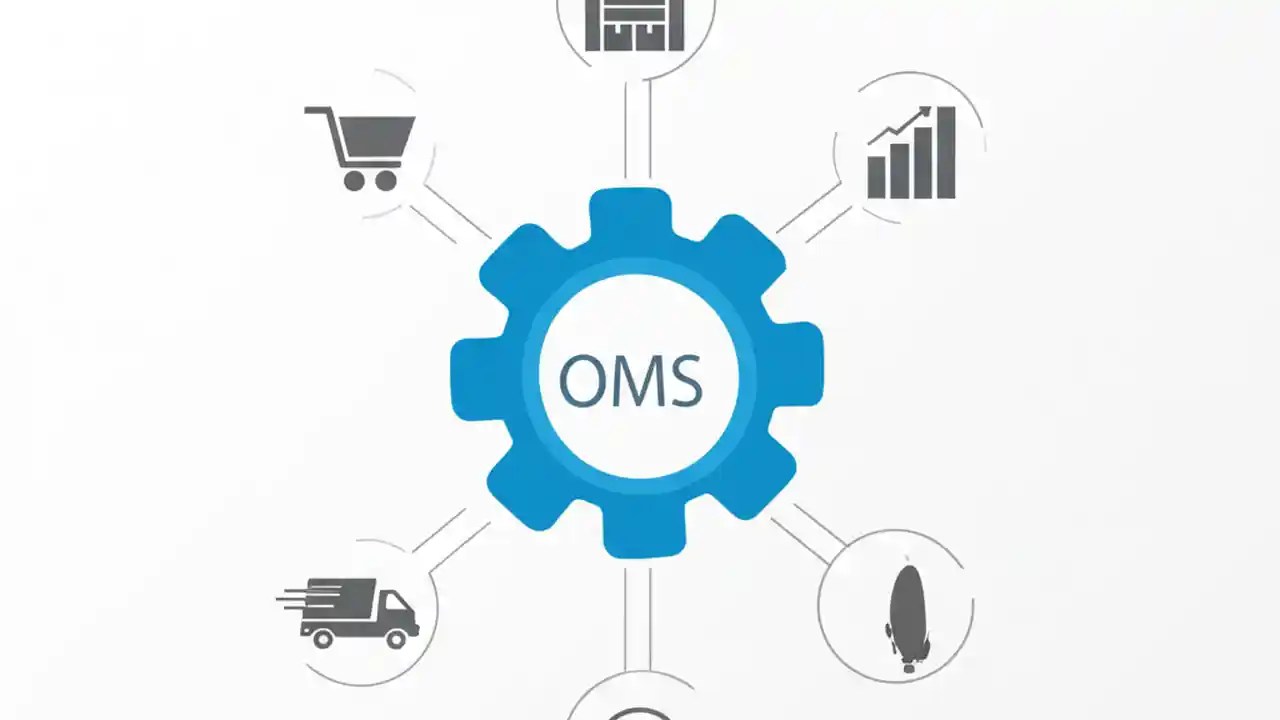 OMS