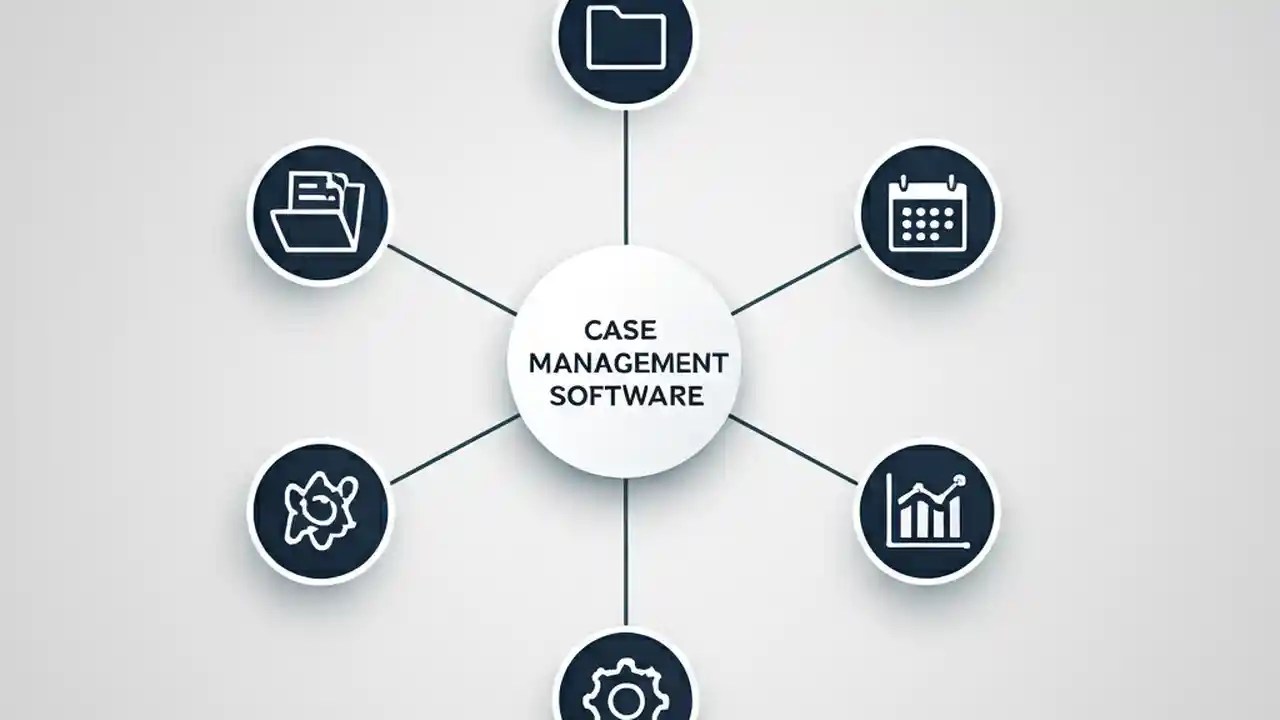 CASE MANAGEMENT SOFTWARE